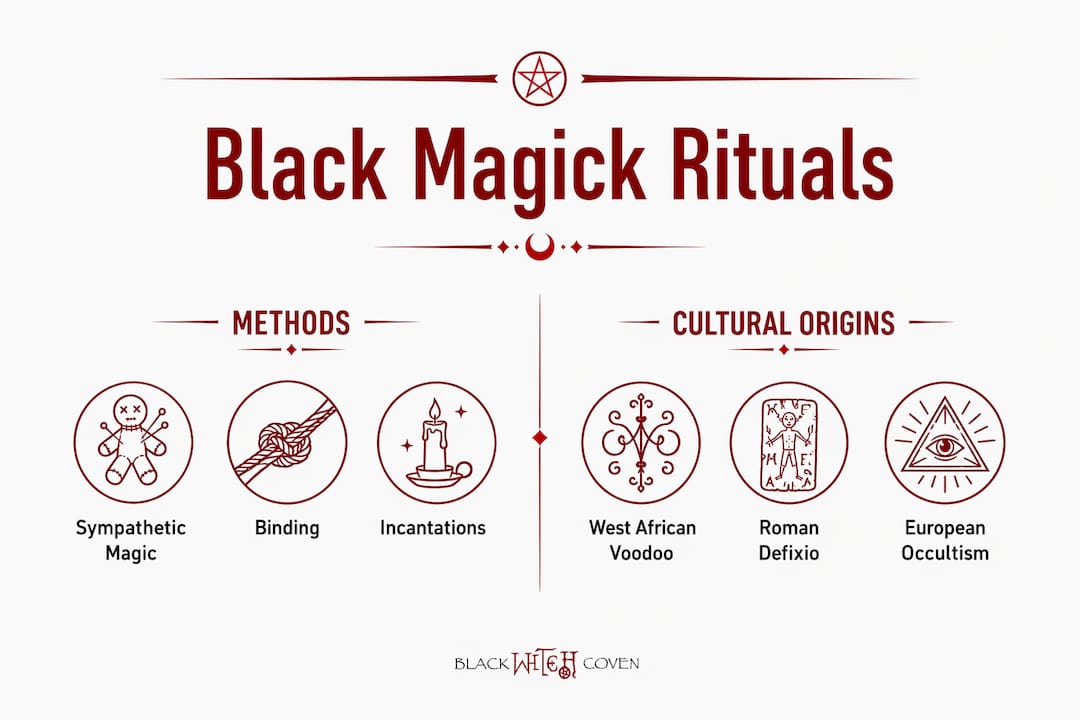 Black Magick Rituals

METHODS

Sympathetic Magic

Binding

Incantations

CULTURAL ORIGINS

West African Voodoo

Roman Defixio

European Occultism

BLACK WITCH COVEN