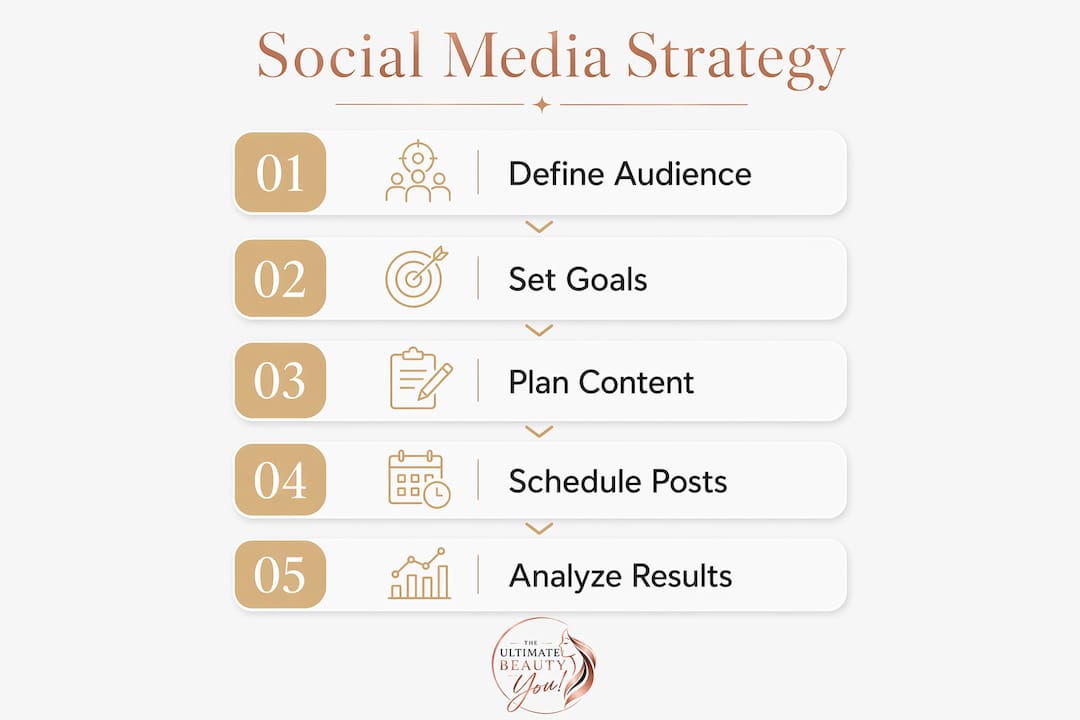 Social Media Strategy

01 Define Audience

02 Set Goals

03 Plan Content

04 Schedule Posts

05 Analyze Results

THE ULTIMATE BEAUTY You!