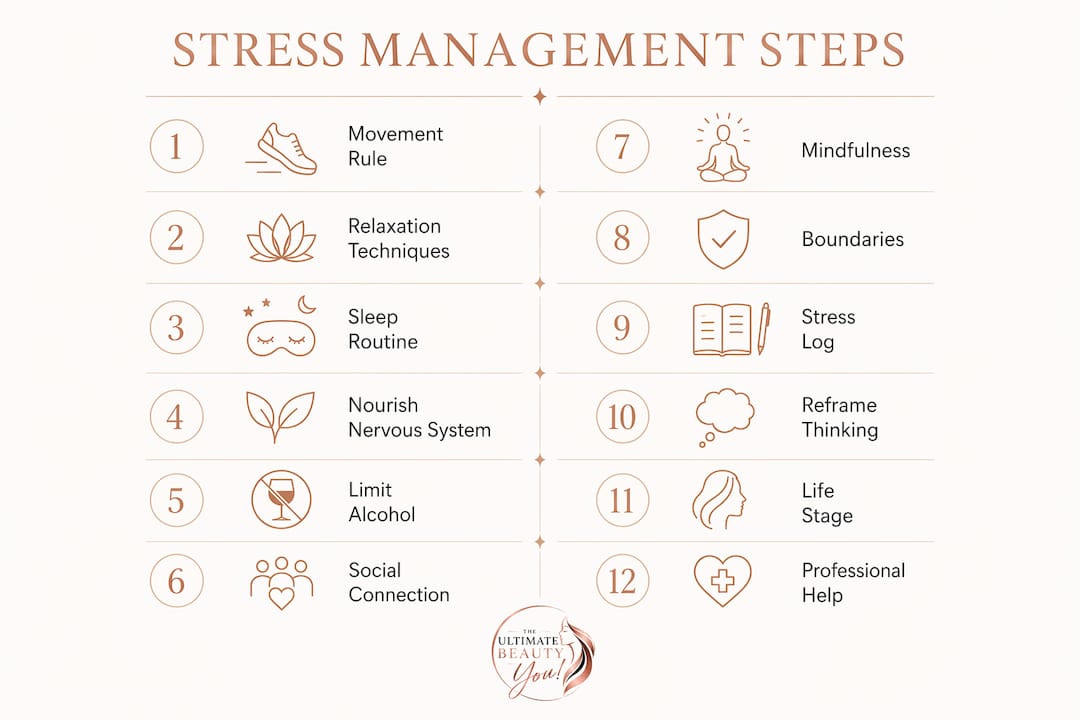 STRESS MANAGEMENT STEPS

1 Movement Rule

2 Relaxation Techniques

3 Sleep Routine

4 Nourish Nervous System

5 Limit Alcohol

6 Social Connection

7 Mindfulness

8 Boundaries

9 Stress Log

10 Reframe Thinking

11 Life Stage

12 Professional Help

THE ULTIMATE BEAUTY You!