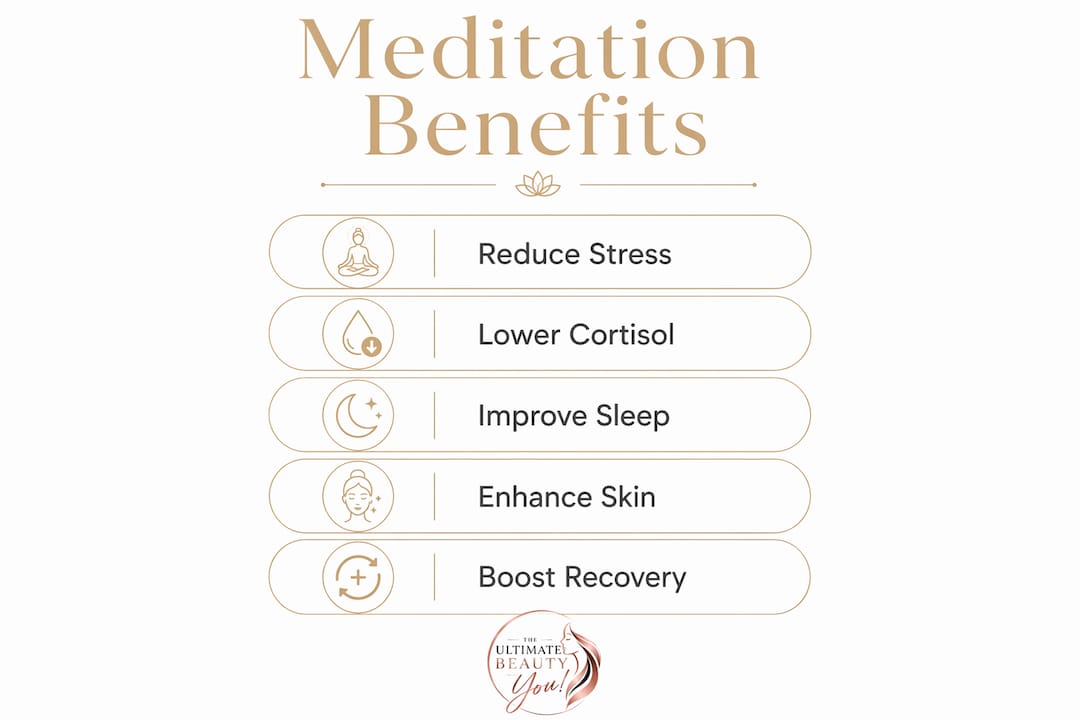 Meditation Benefits

Reduce Stress

Lower Cortisol

Improve Sleep

Enhance Skin

Boost Recovery

THE ULTIMATE BEAUTY You!