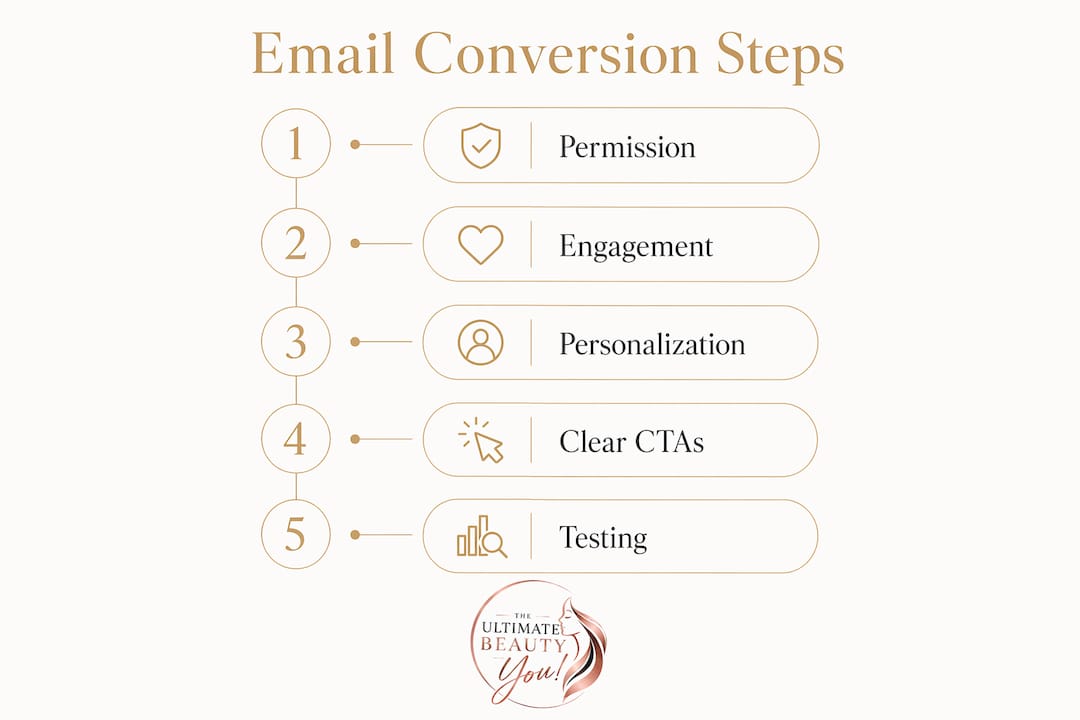 Email Conversion Steps

1 Permission

2 Engagement

3 Personalization

4 Clear CTAs

5 Testing

THE ULTIMATE BEAUTY You!