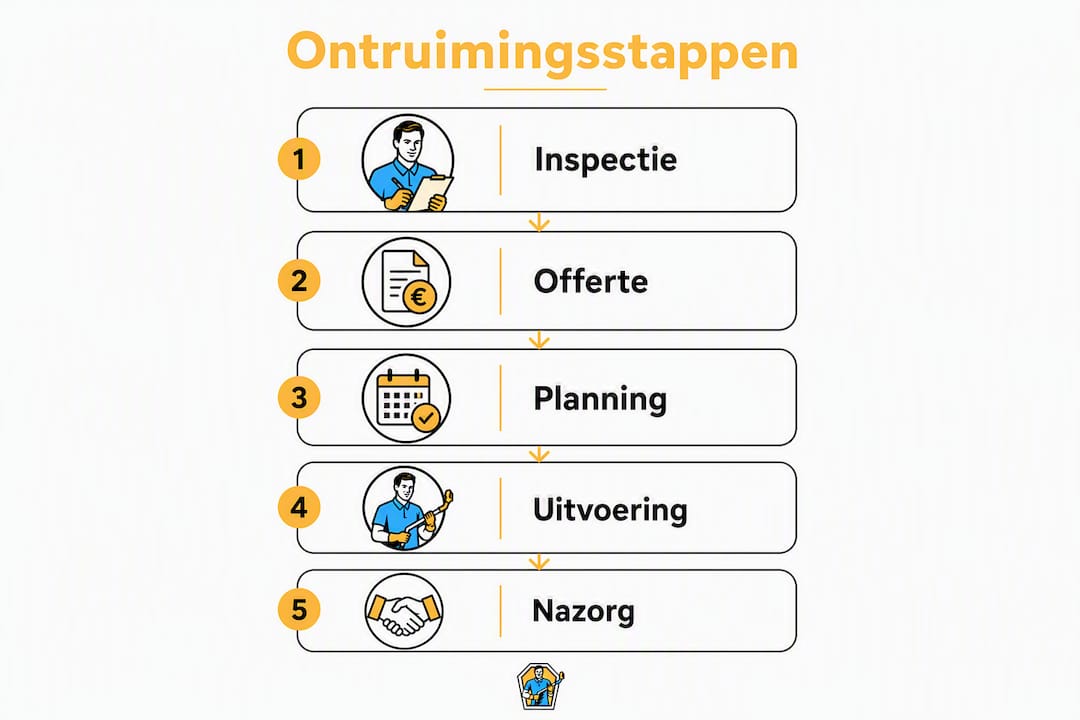 Ontruimingsstappen

1 Inspectie

2 Offerte

3 Planning

4 Uitvoering

5 Nazorg