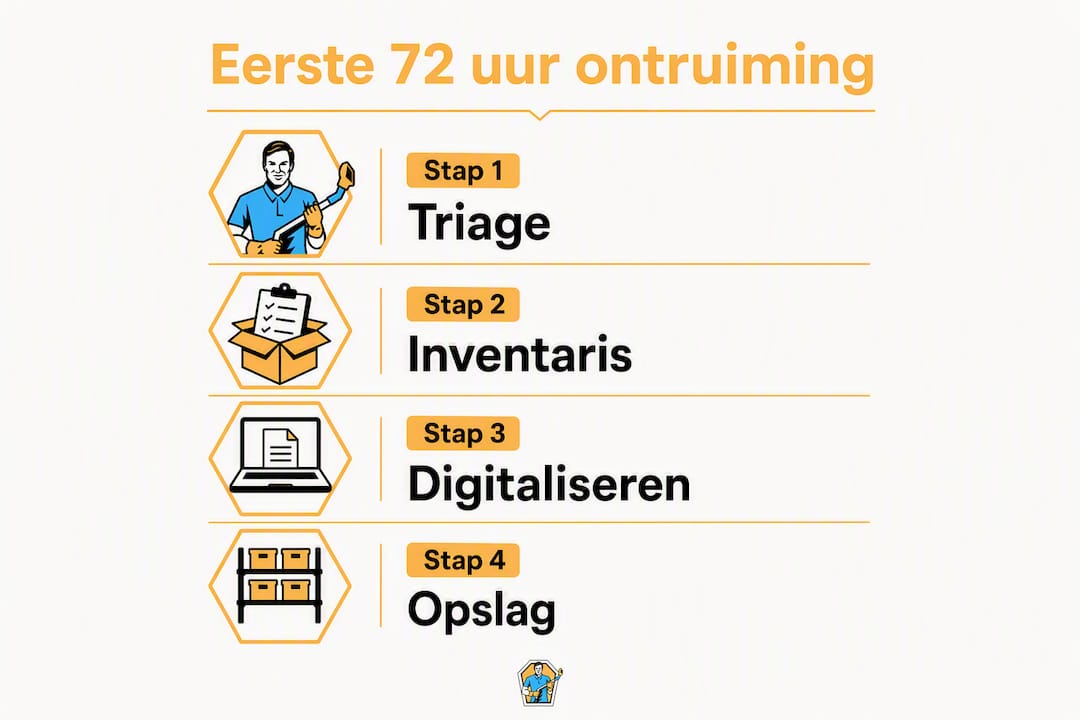 Eerste 72 uur ontruiming

Stap 1
Triage

Stap 2
Inventaris

Stap 3
Digitaliseren

Stap 4
Opslag