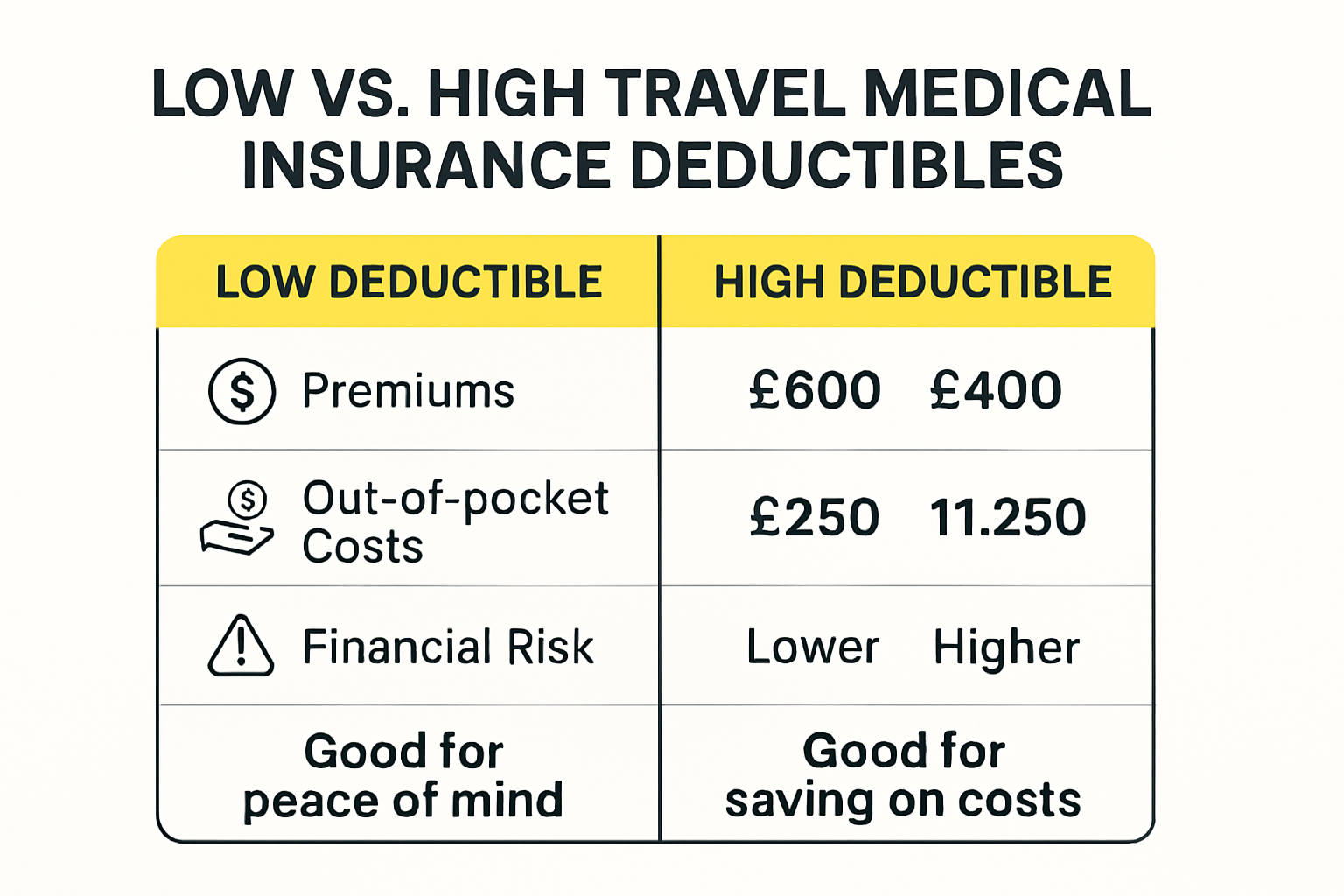 LOW VS. HIGH TRAVEL MEDICAL INSURANCE DEDUCTIBLES

| LOW DEDUCTIBLE | HIGH DEDUCTIBLE |
|---|---|
| Premiums | £600 £400 |
| Out-of-pocket Costs | £250 11.250 |
| Financial Risk | Lower Higher |
| Good for peace of mind | Good for saving on costs |