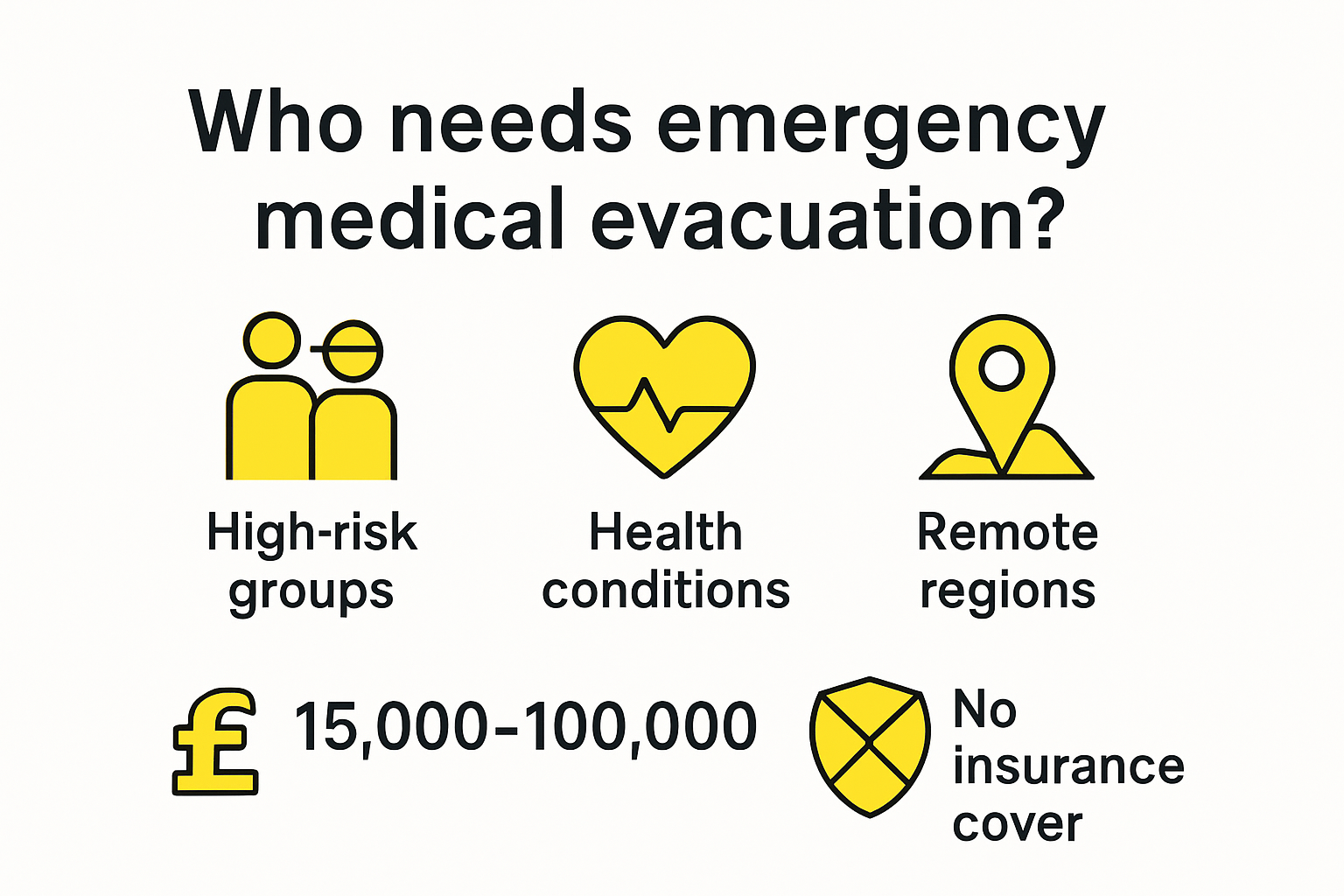 Who needs emergency medical evacuation?

High-risk groups

Health conditions

Remote regions

£ 15,000-100,000

No insurance cover