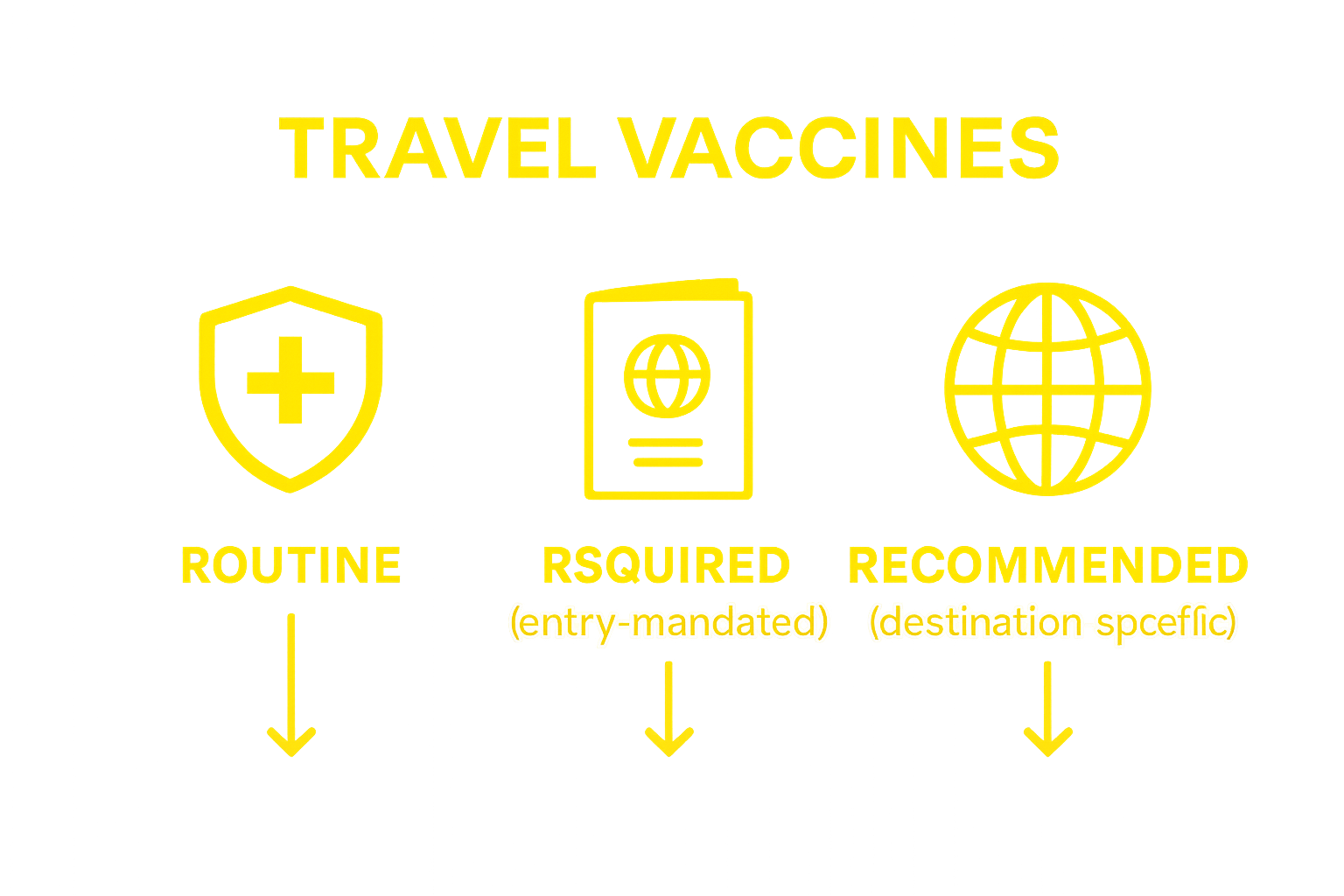 TRAVEL VACCINES

ROUTINE

RSQUIRED
(entry-mandated)

RECOMMENDED
(destination spcefic)