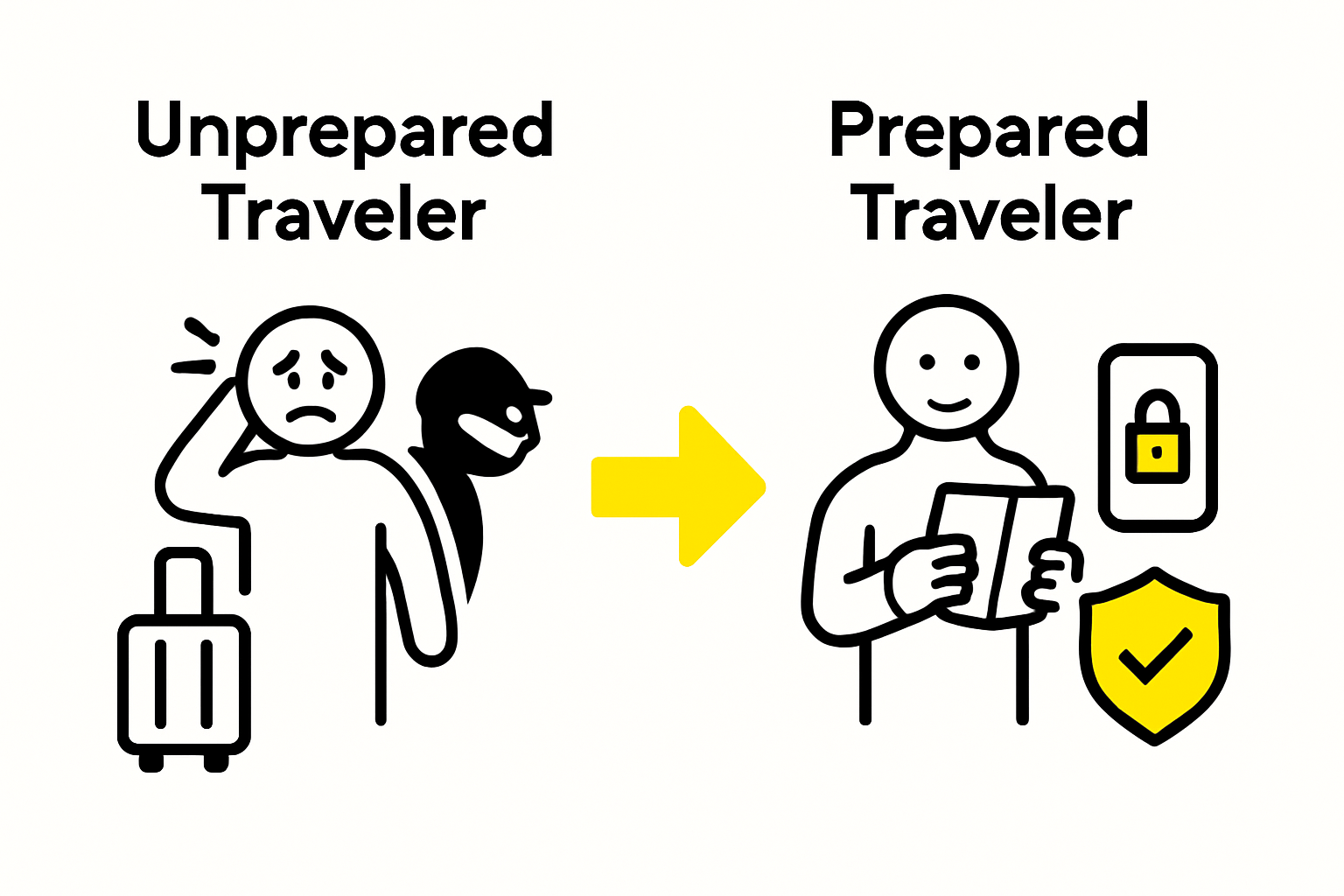 Unprepared Traveler

Prepared Traveler