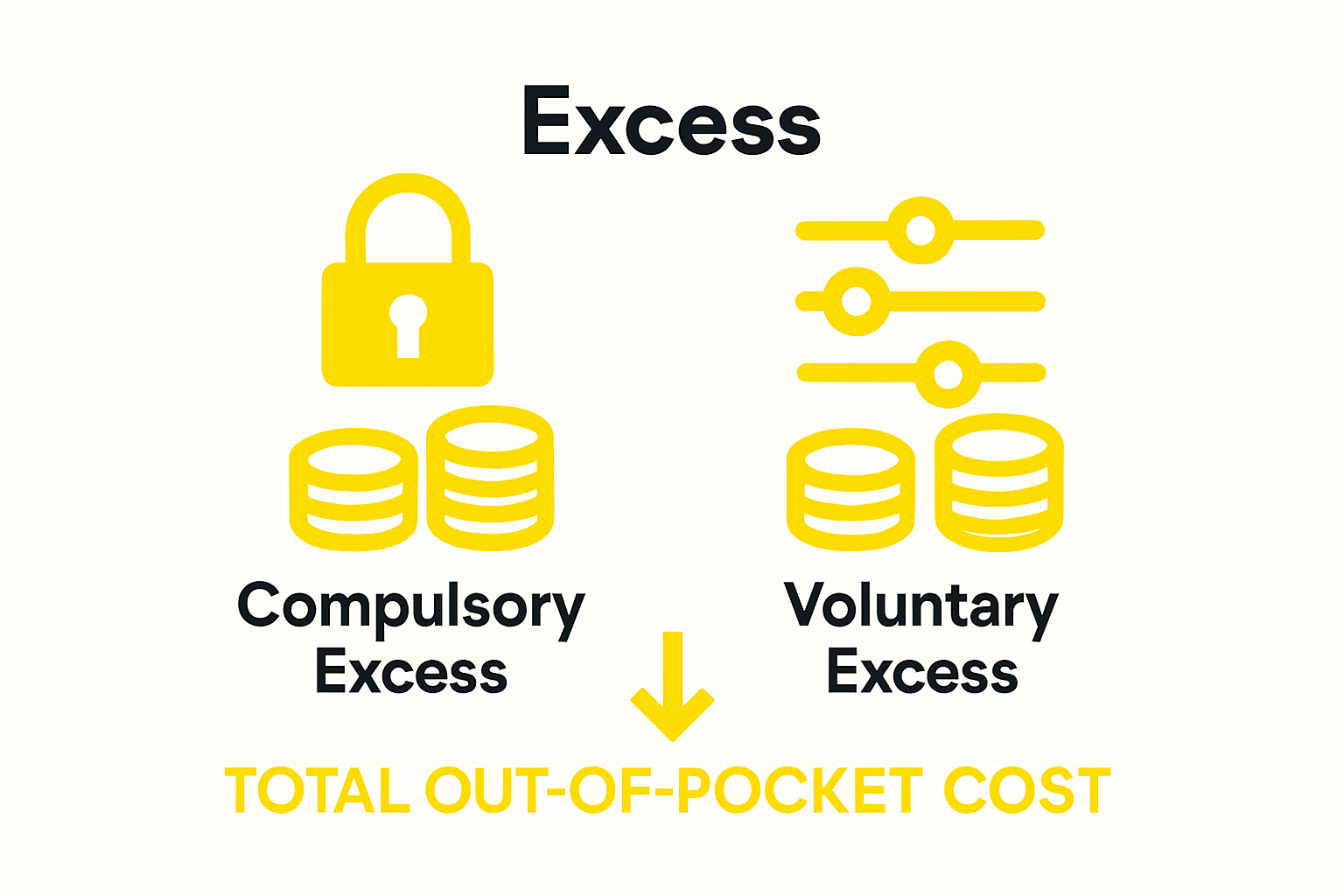 Excess

Compulsory Excess

Voluntary Excess

TOTAL OUT-OF-POCKET COST