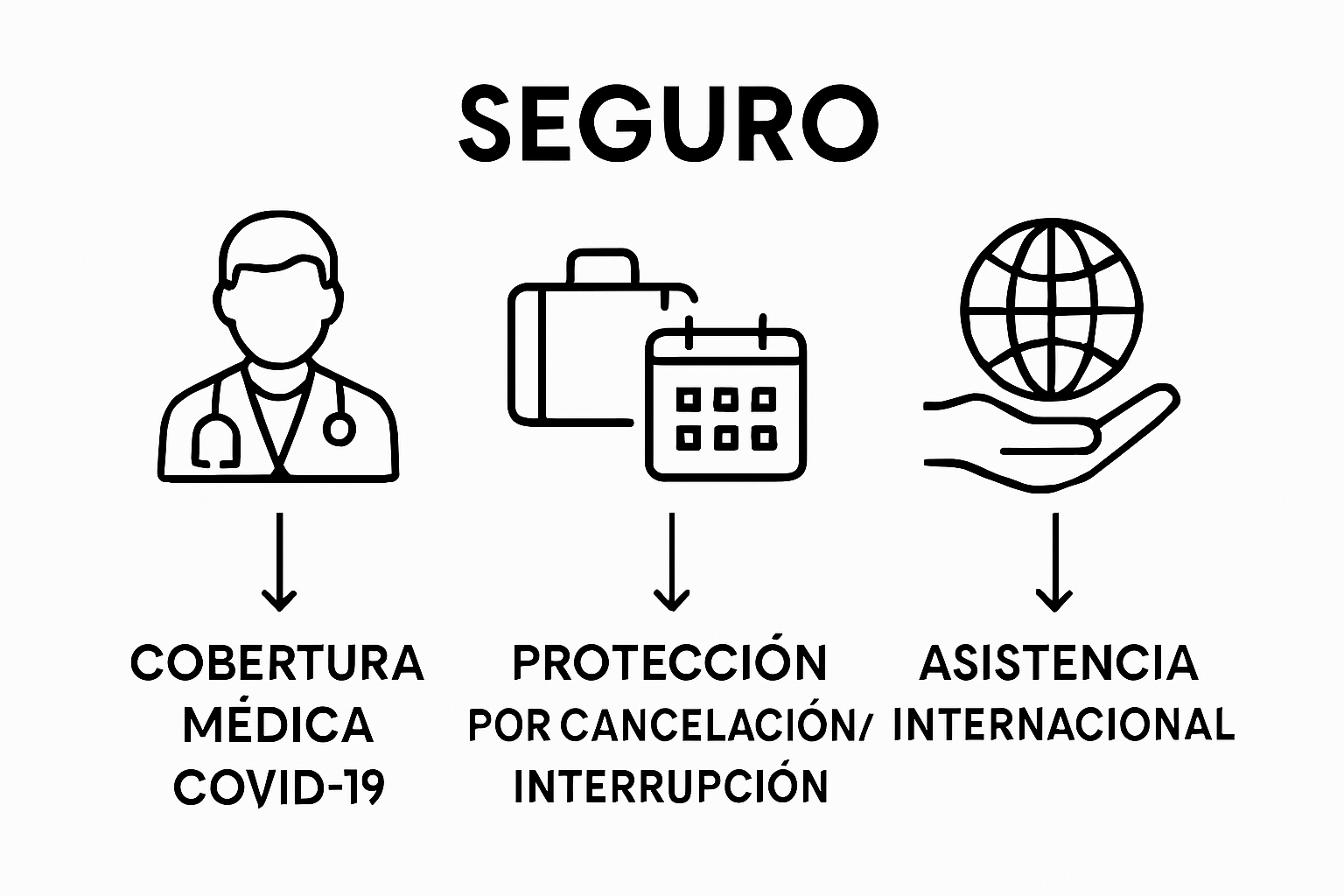 SEGURO

COBERTURA MÉDICA COVID-19

PROTECCIÓN POR CANCELACIÓN/ INTERRUPCIÓN

ASISTENCIA INTERNACIONAL