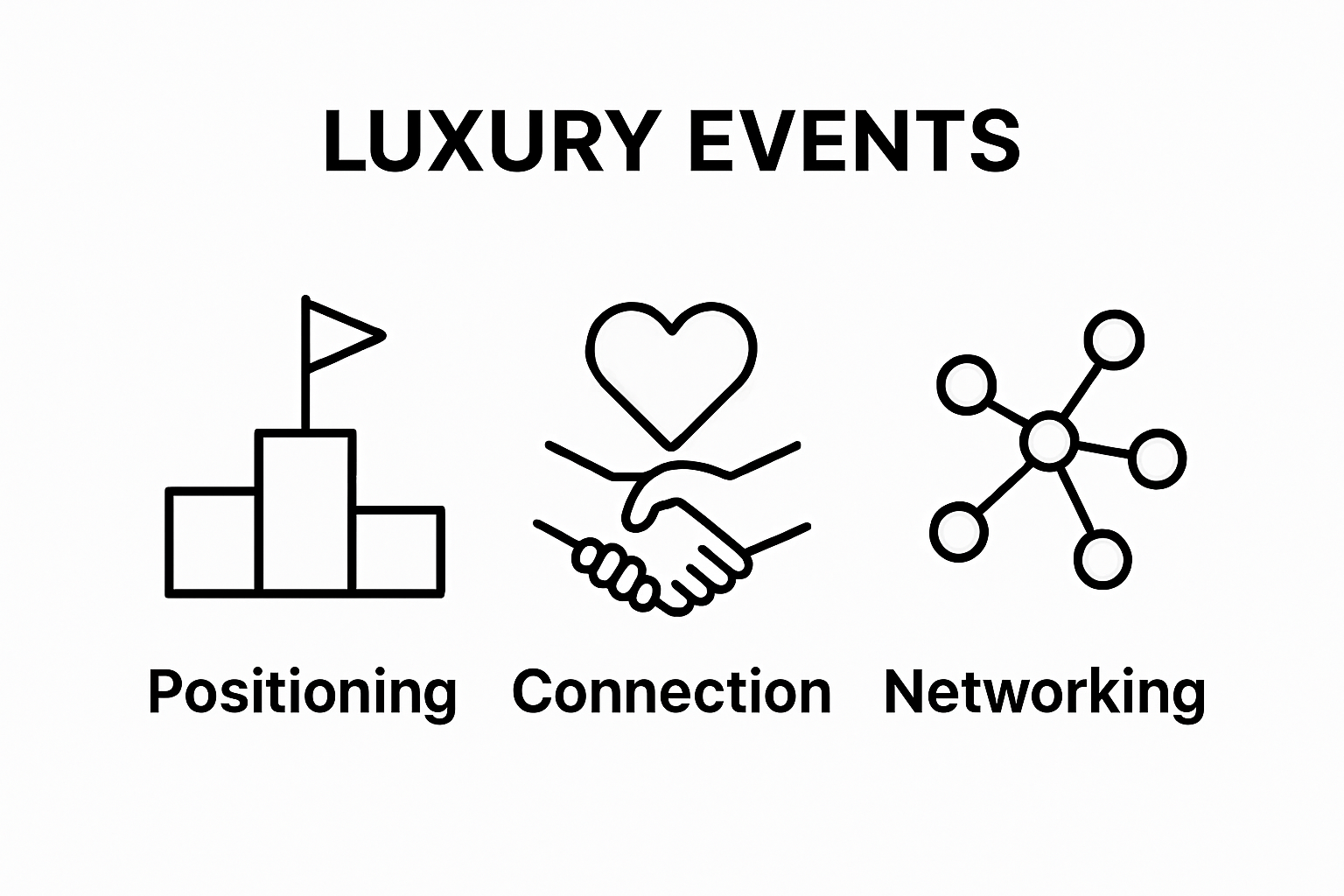 LUXURY EVENTS

Positioning Connection Networking