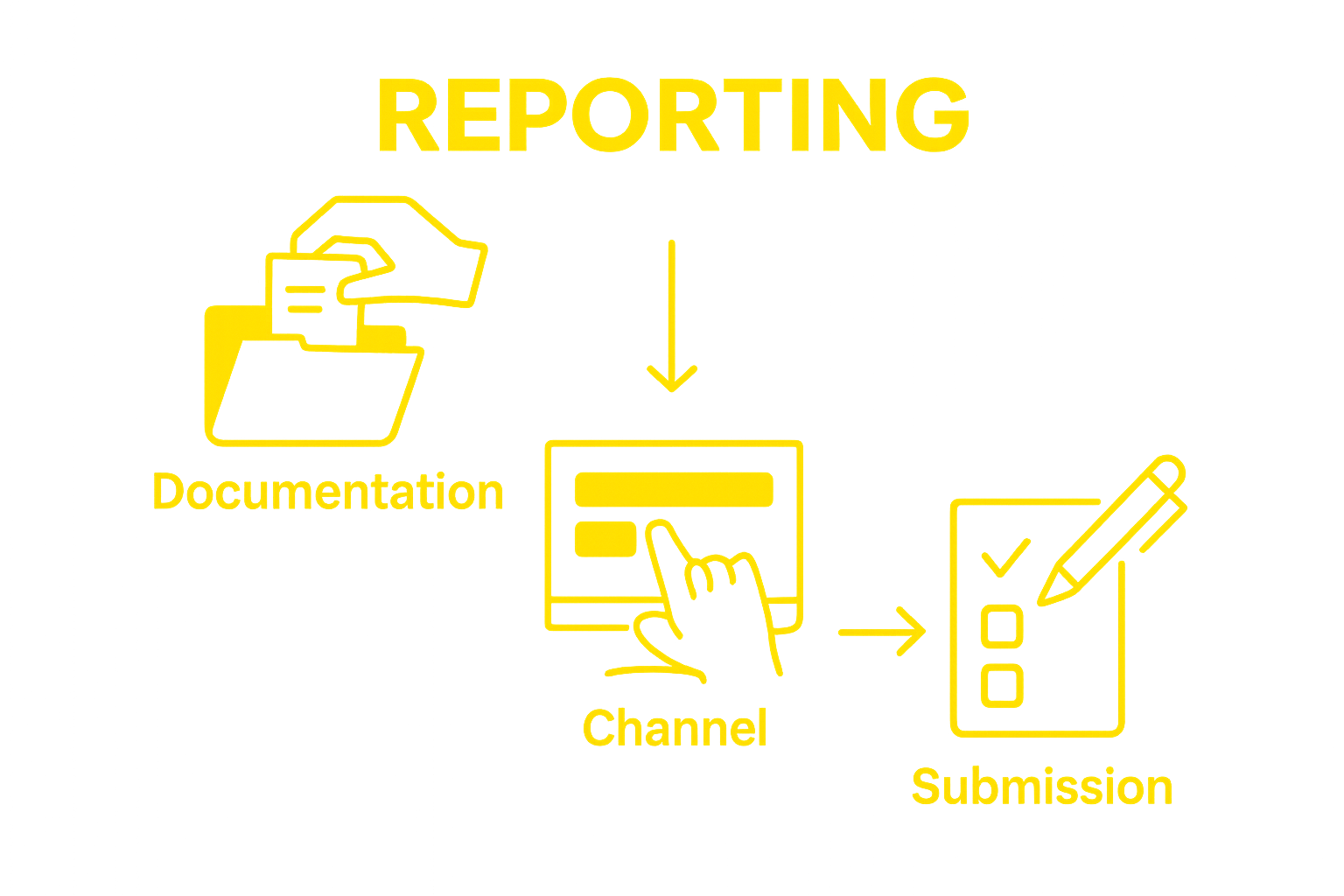 REPORTING

Documentation

Channel

Submission