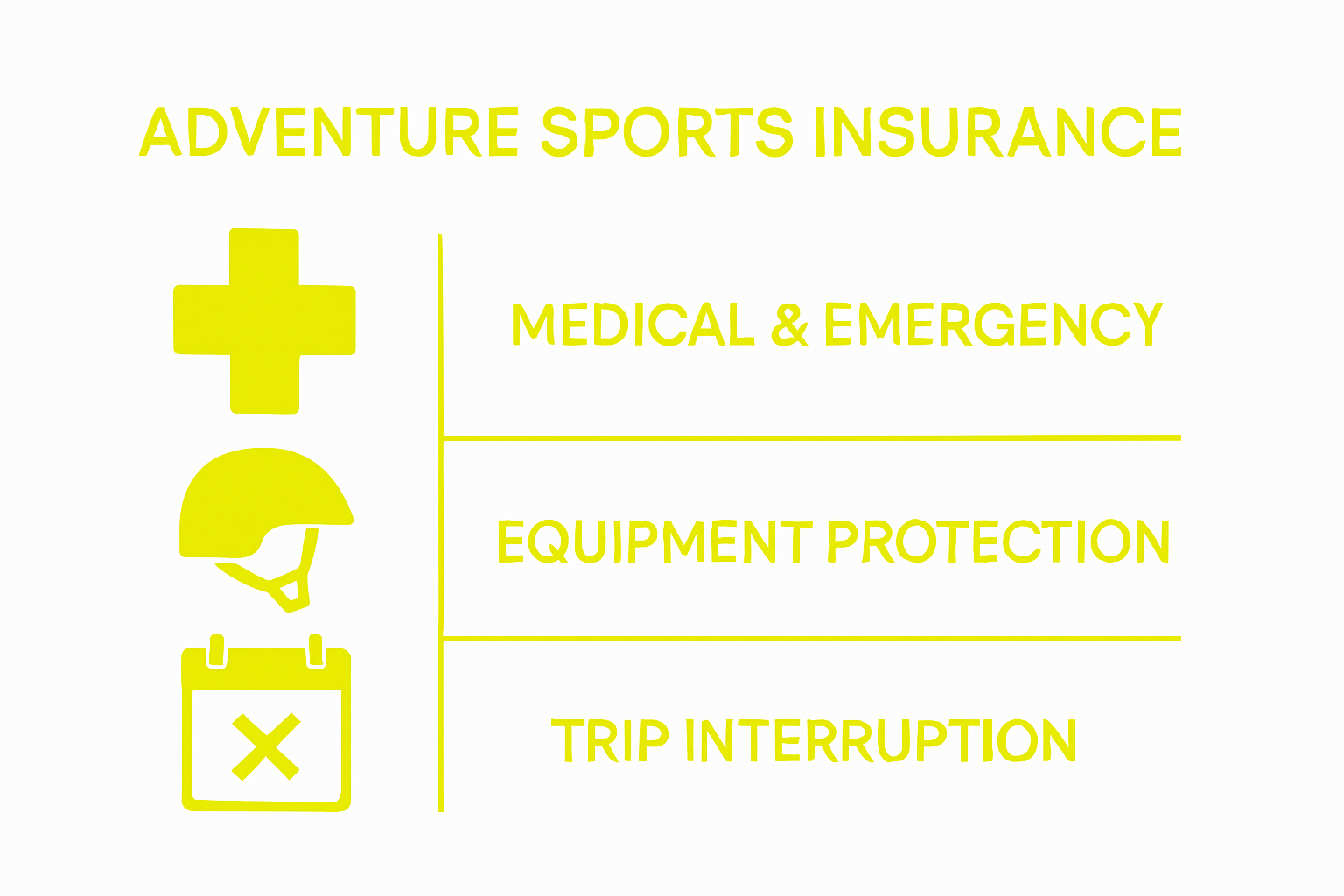 ADVENTURE SPORTS INSURANCE

MEDICAL & EMERGENCY

EQUIPMENT PROTECTION

TRIP INTERRUPTION