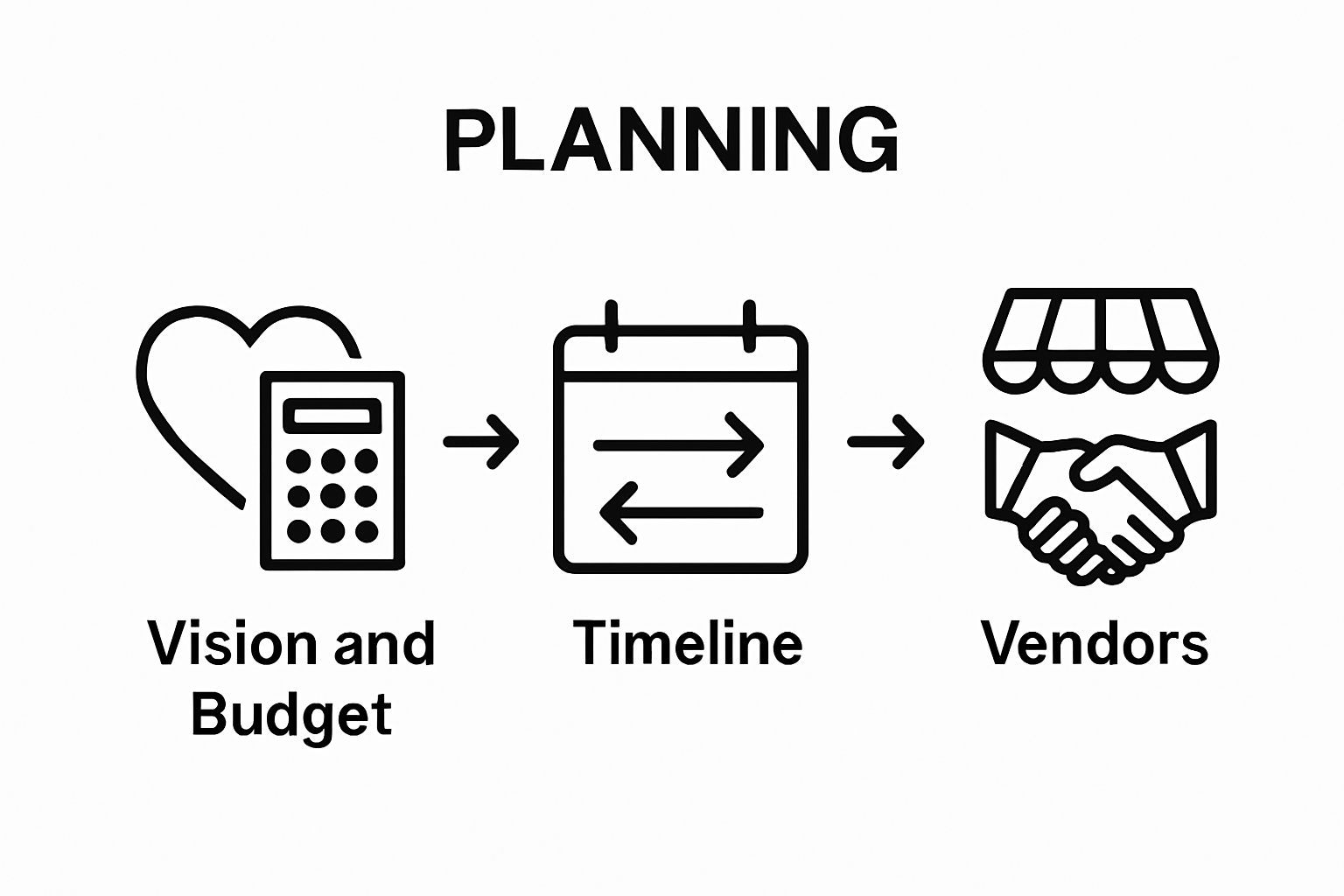 PLANNING

Vision and Budget

Timeline

Vendors