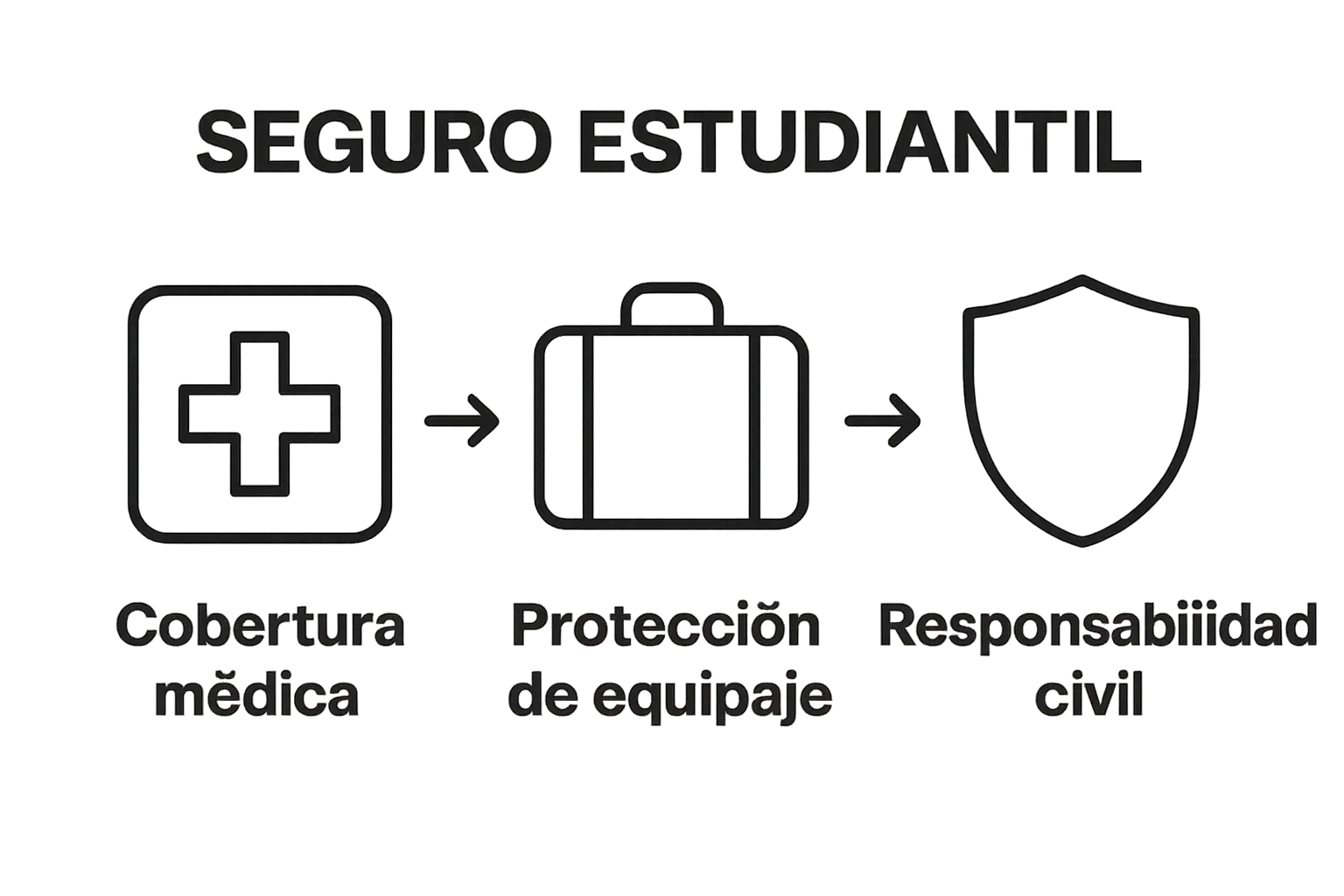 SEGURO ESTUDIANTIL

Cobertura mĕdica

Protecciŏn de equipaje

Responsabiiidad civil