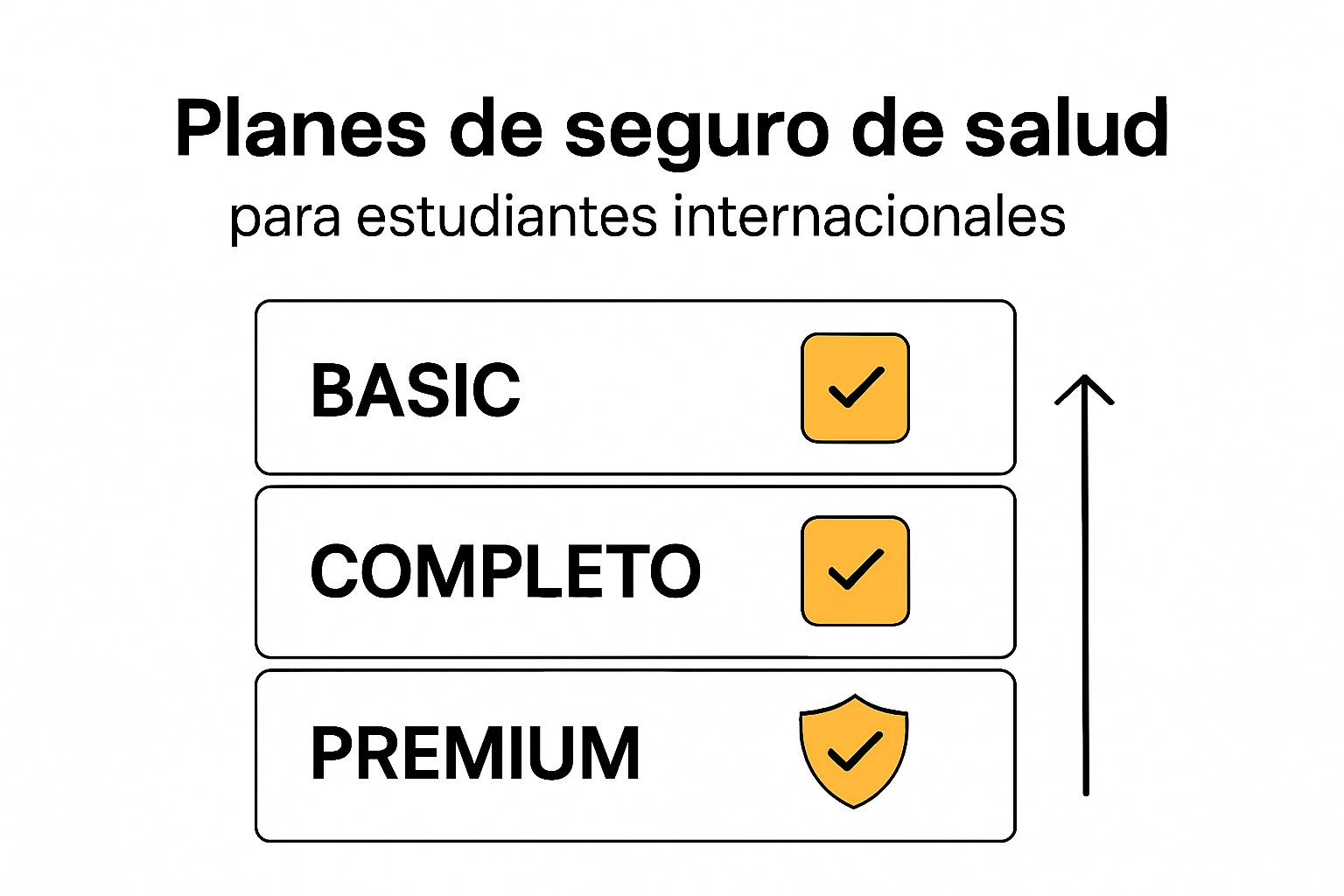 Planes de seguro de salud
para estudiantes internacionales

BASIC

COMPLETO

PREMIUM