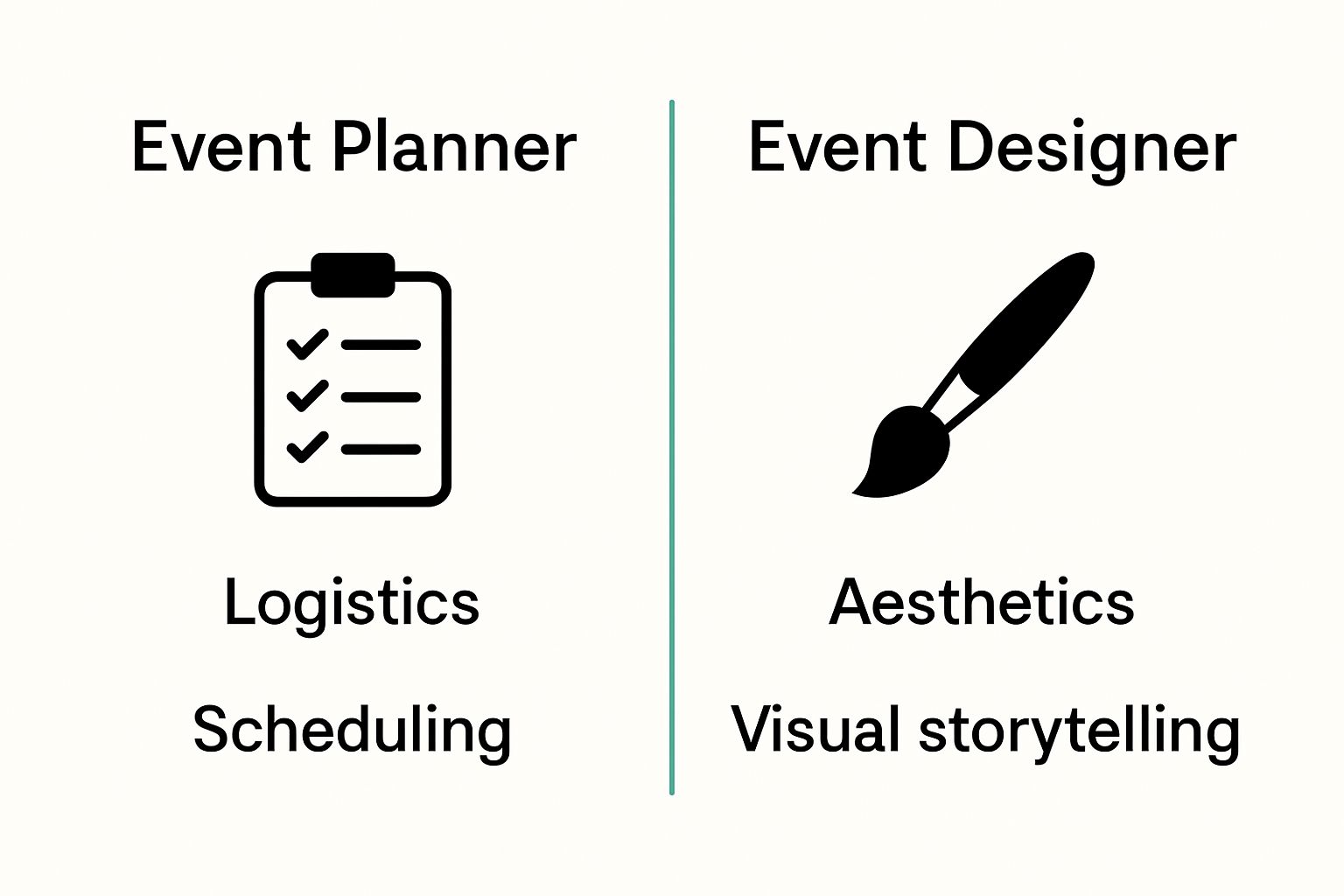 Event Planner

Logistics

Scheduling

Event Designer

Aesthetics

Visual storytelling