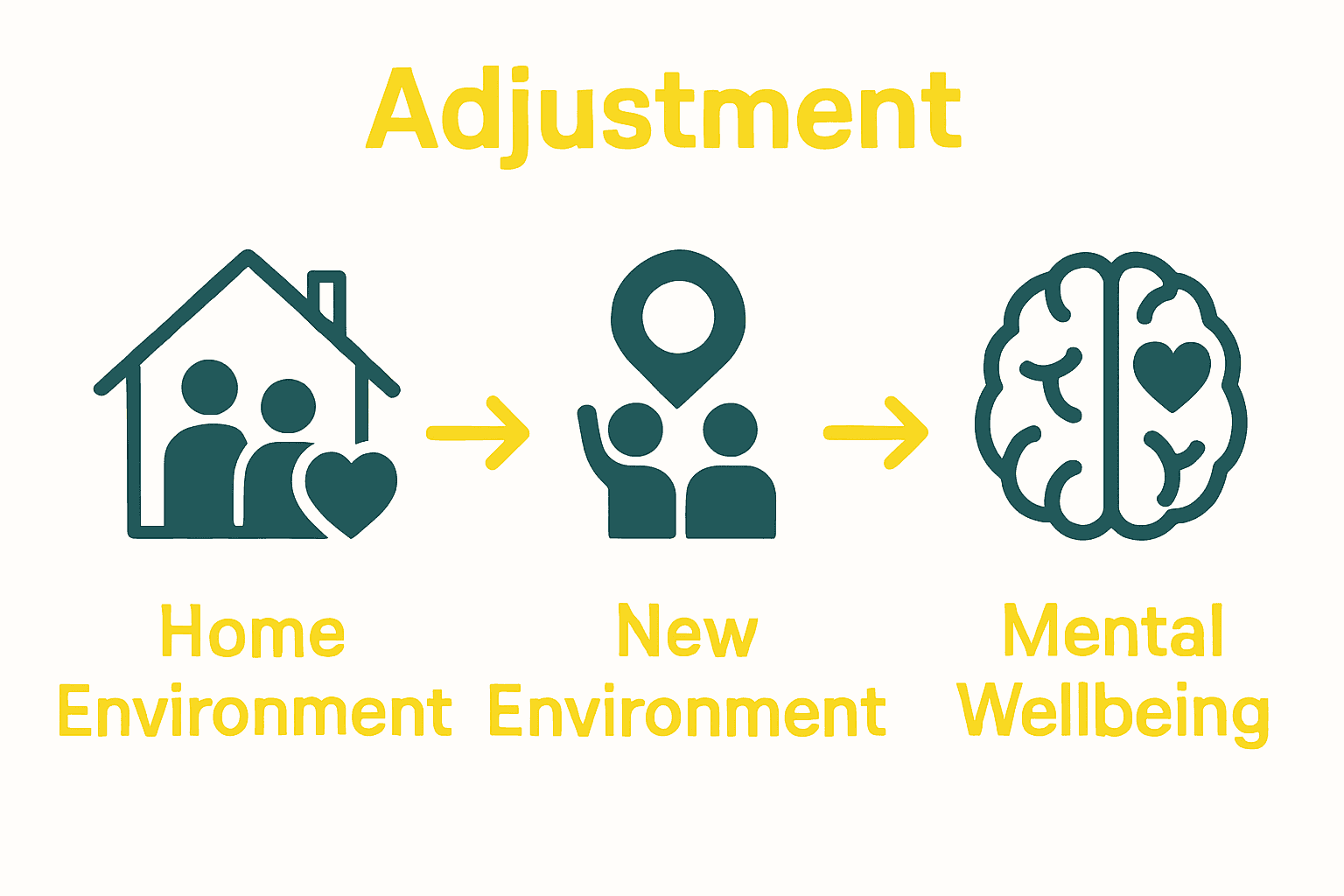 Adjustment

Home Environment

New Environment

Mental Wellbeing