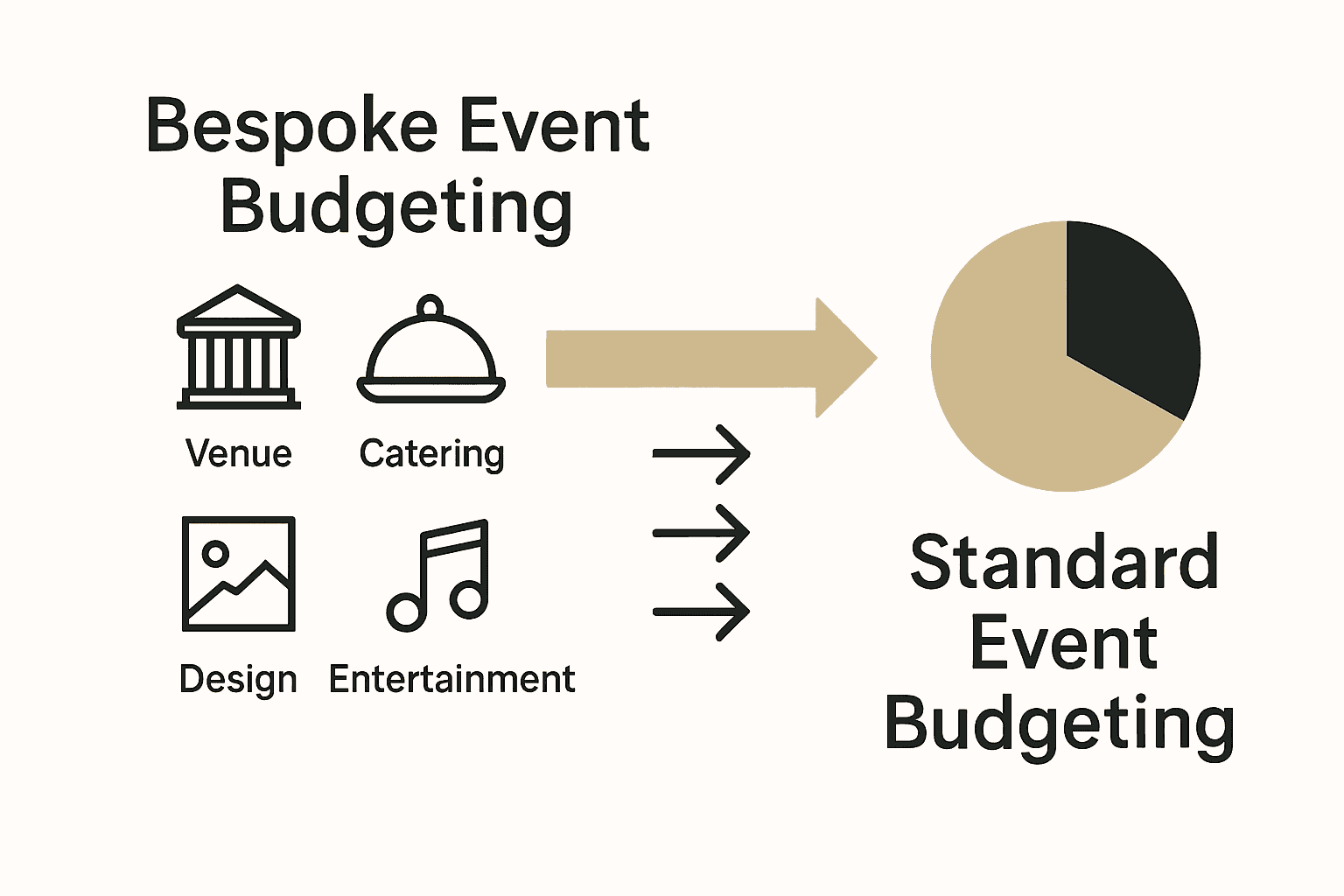 Bespoke Event Budgeting

Venue

Catering

Design

Entertainment

Standard Event Budgeting