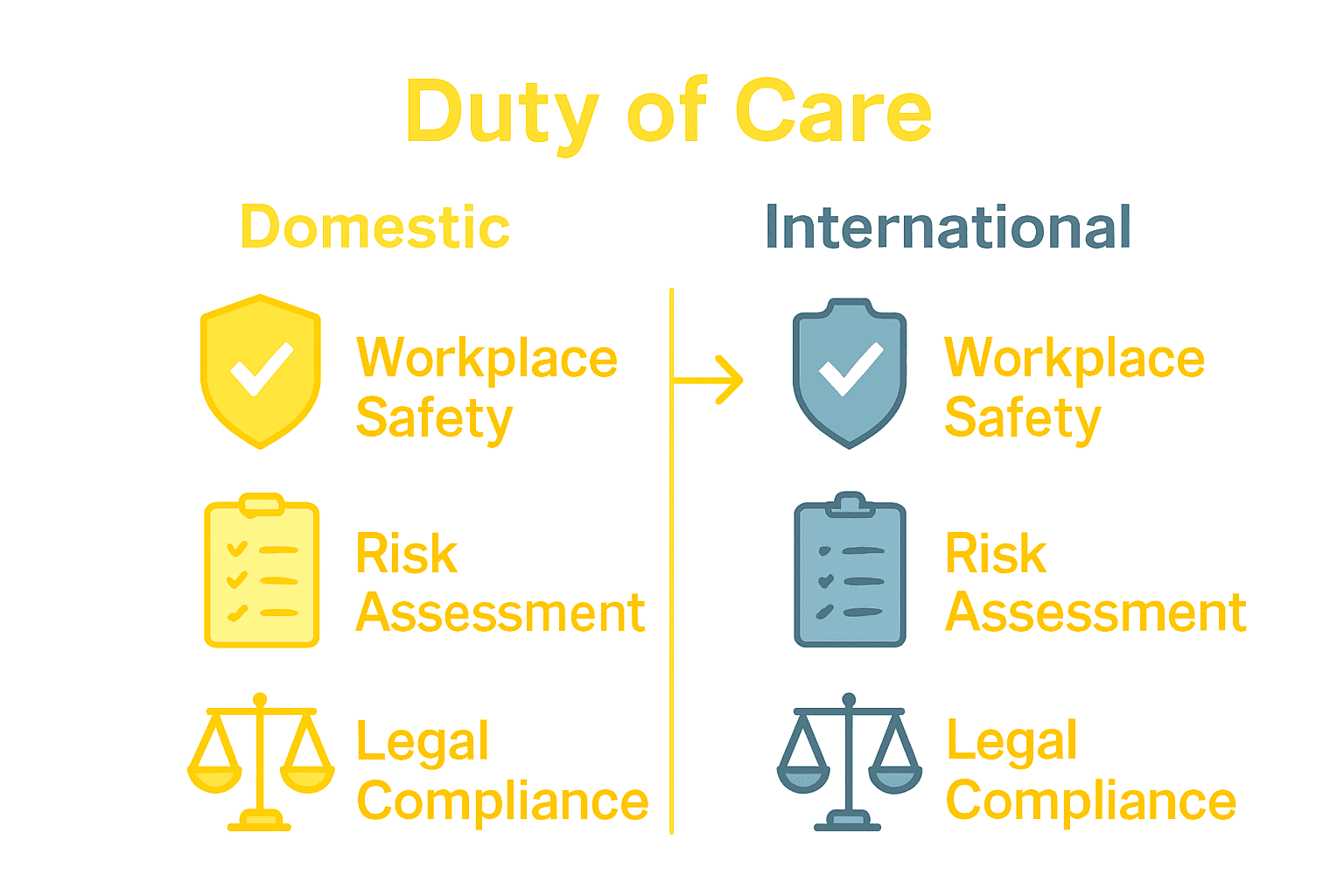 Duty of Care

Domestic

Workplace Safety

Risk Assessment

Legal Compliance

International

Workplace Safety

Risk Assessment

Legal Compliance