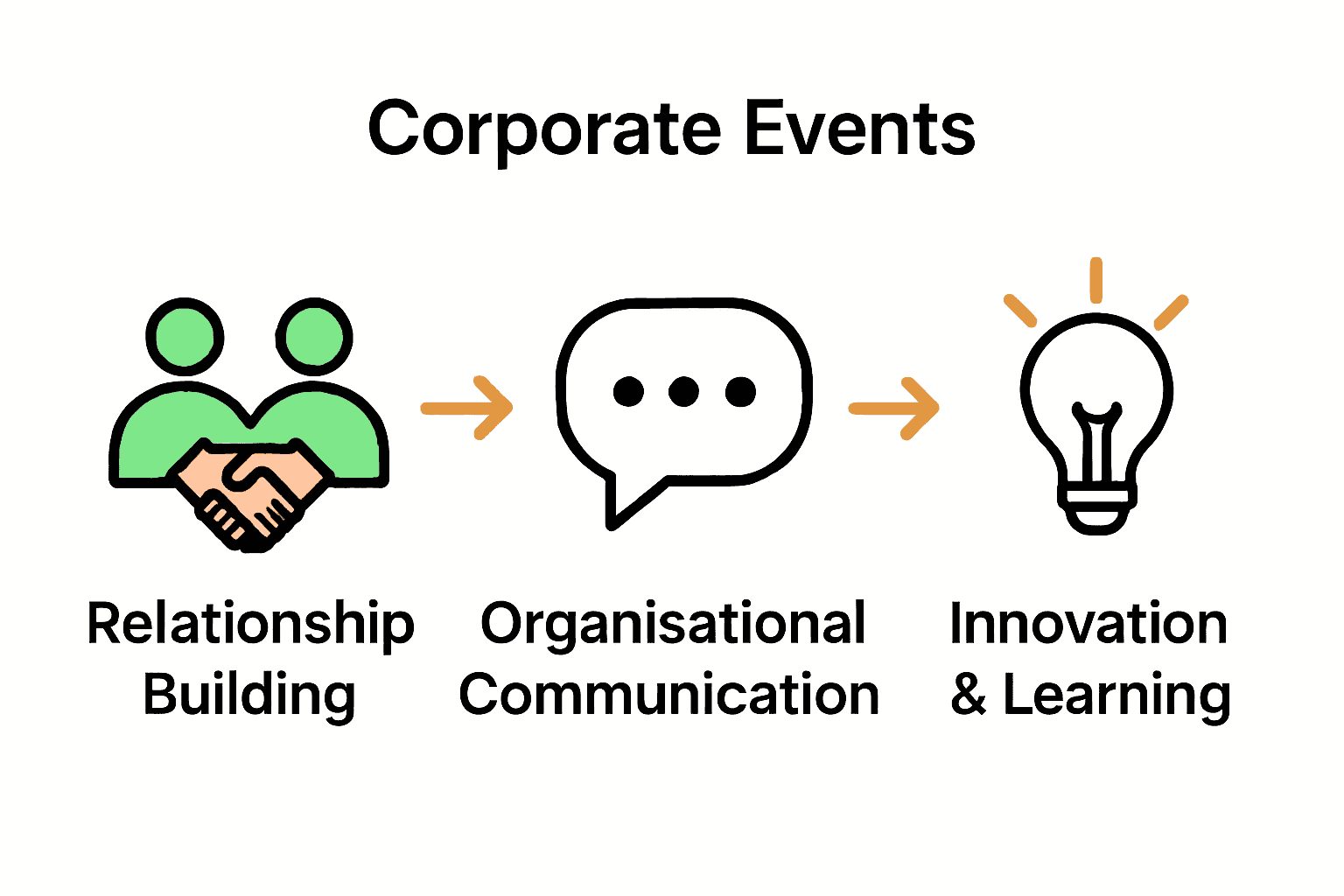 Corporate Events

Relationship Building

Organisational Communication

Innovation & Learning