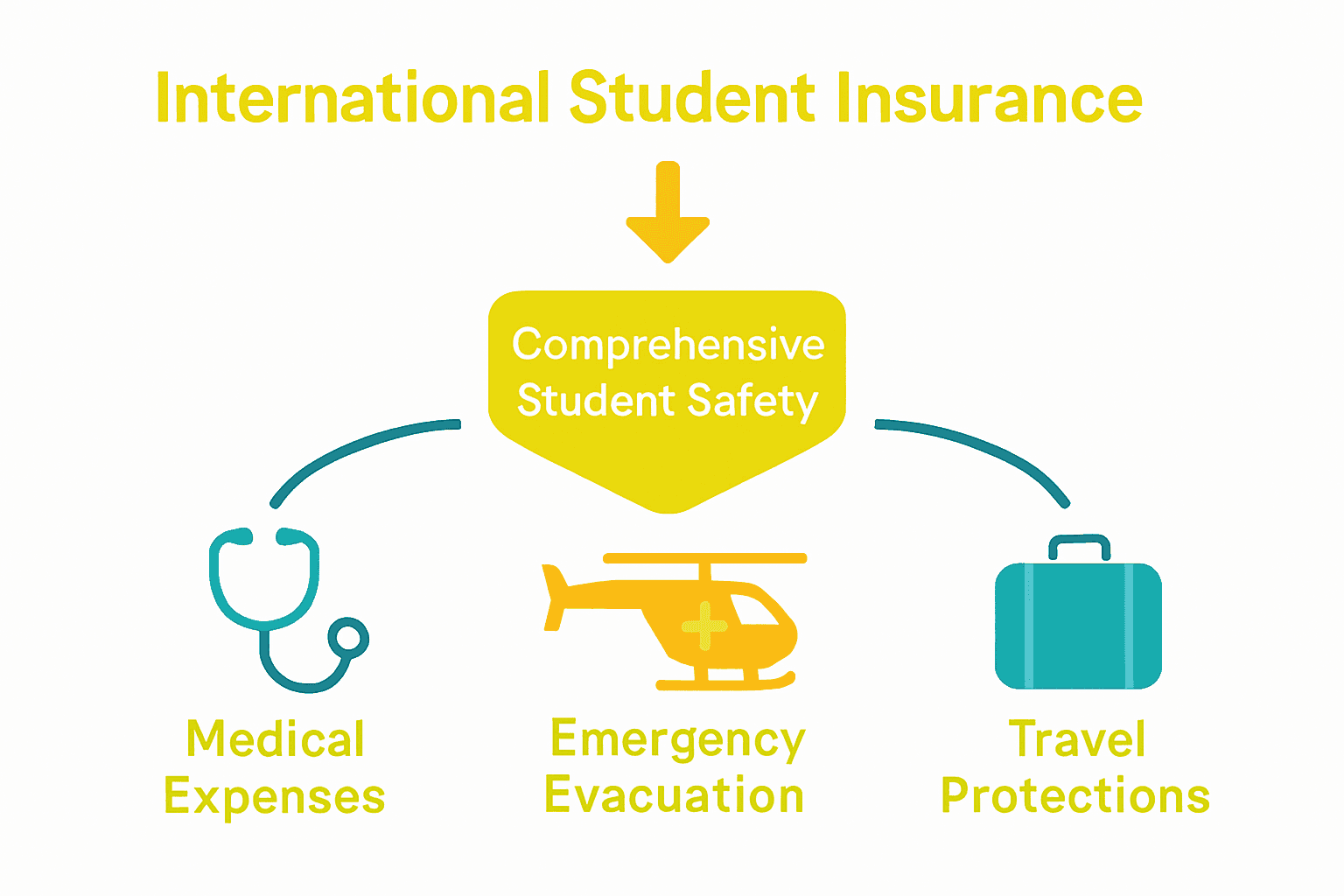 International Student Insurance

Comprehensive Student Safety

Medical Expenses

Emergency Evacuation

Travel Protections