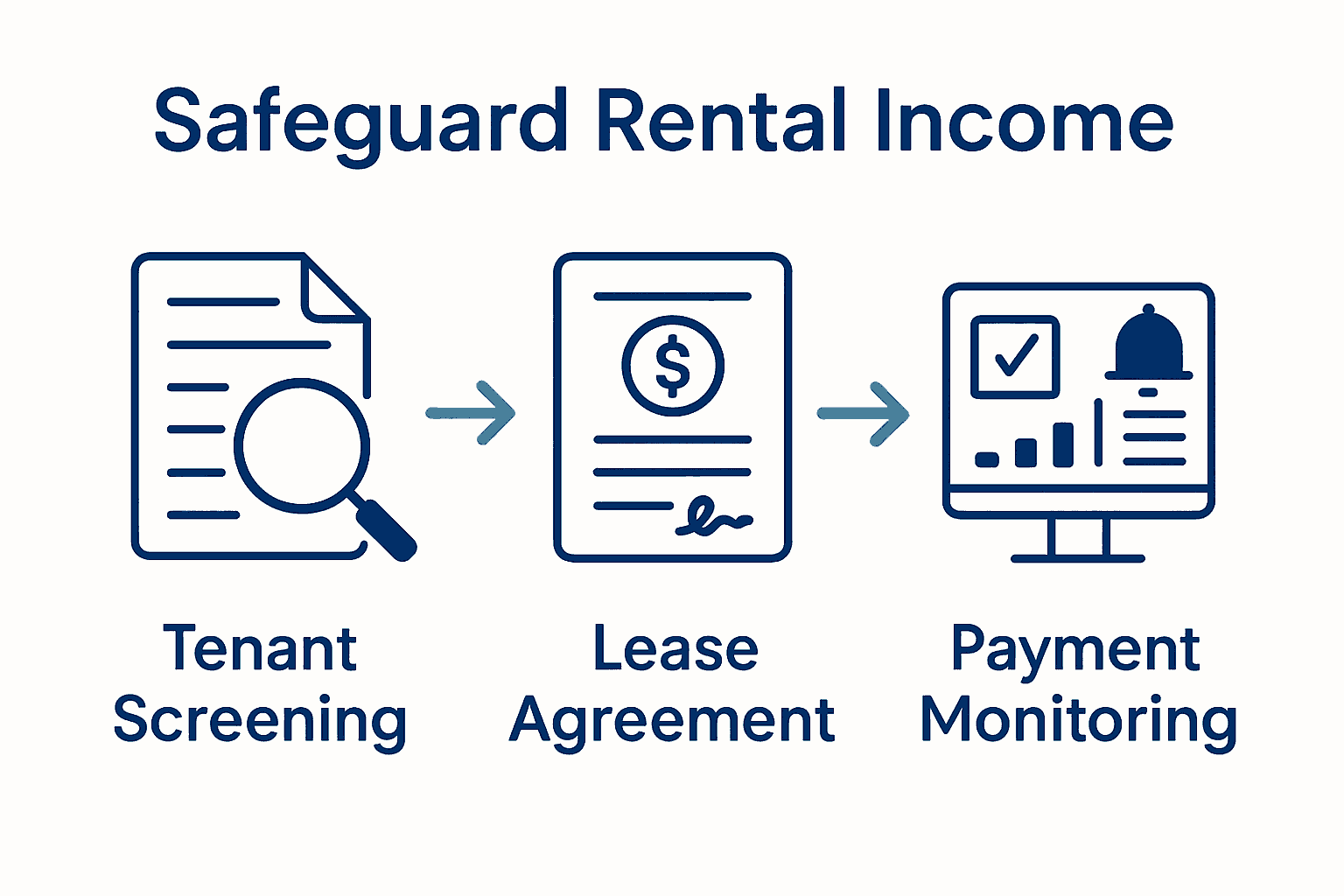 Safeguard Rental Income

$

Tenant Screening

Lease Agreement

Payment Monitoring