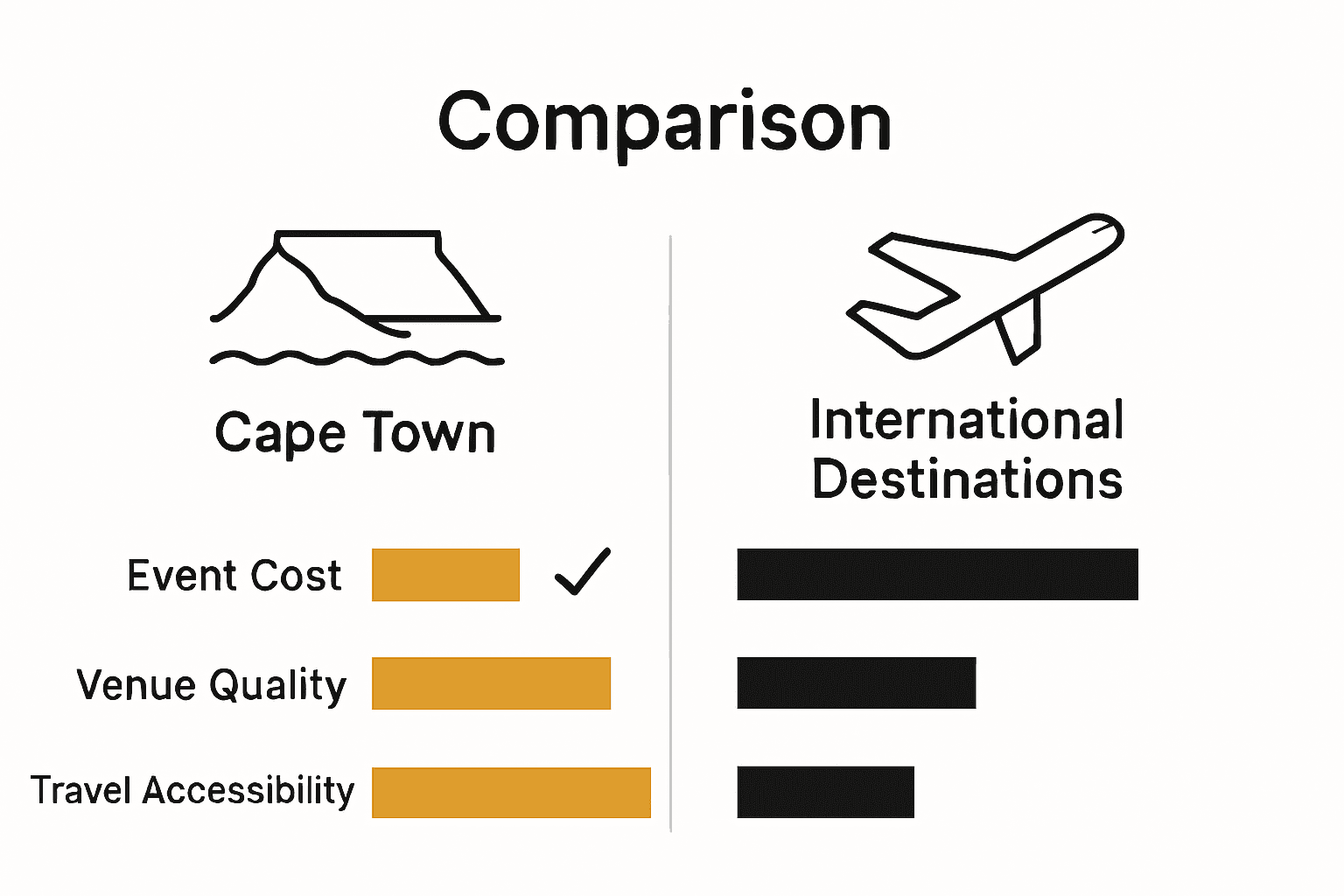 Comparison

Cape Town

International Destinations

Event Cost

Venue Quality

Travel Accessibility