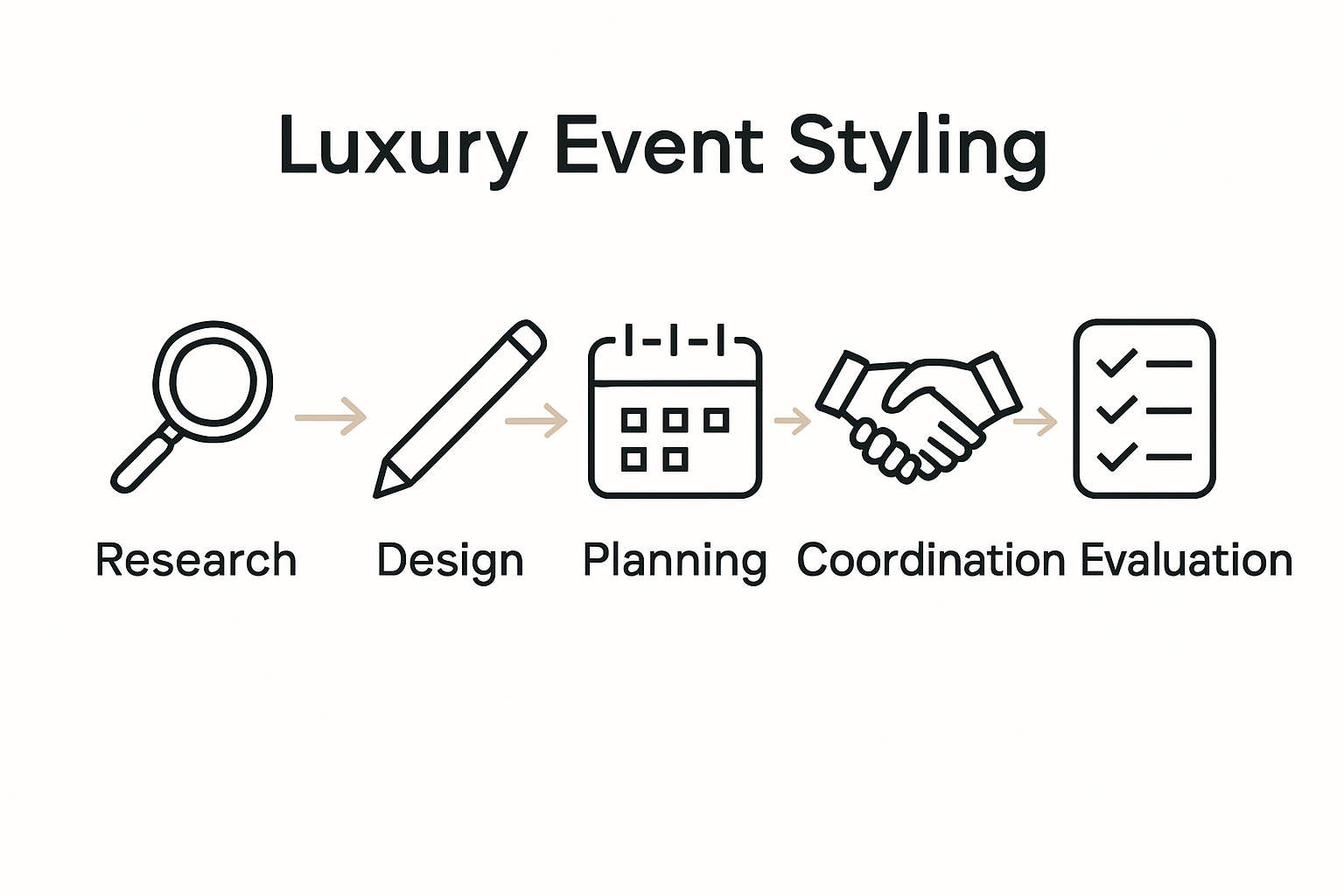 Luxury Event Styling

Research Design Planning Coordination Evaluation