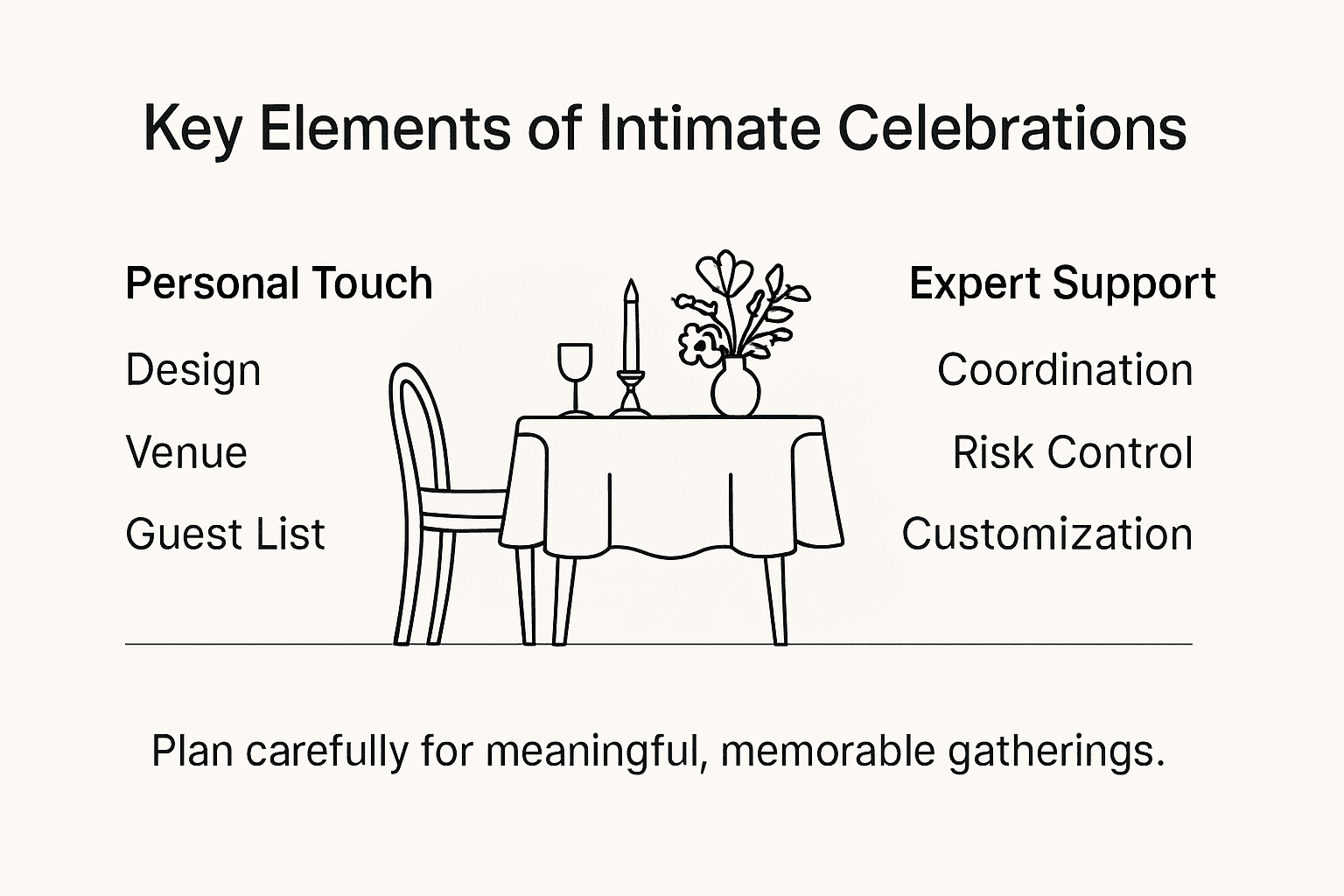 Key Elements of Intimate Celebrations

Personal Touch

Design

Venue

Guest List

Expert Support

Coordination

Risk Control

Customization

Plan carefully for meaningful, memorable gatherings.