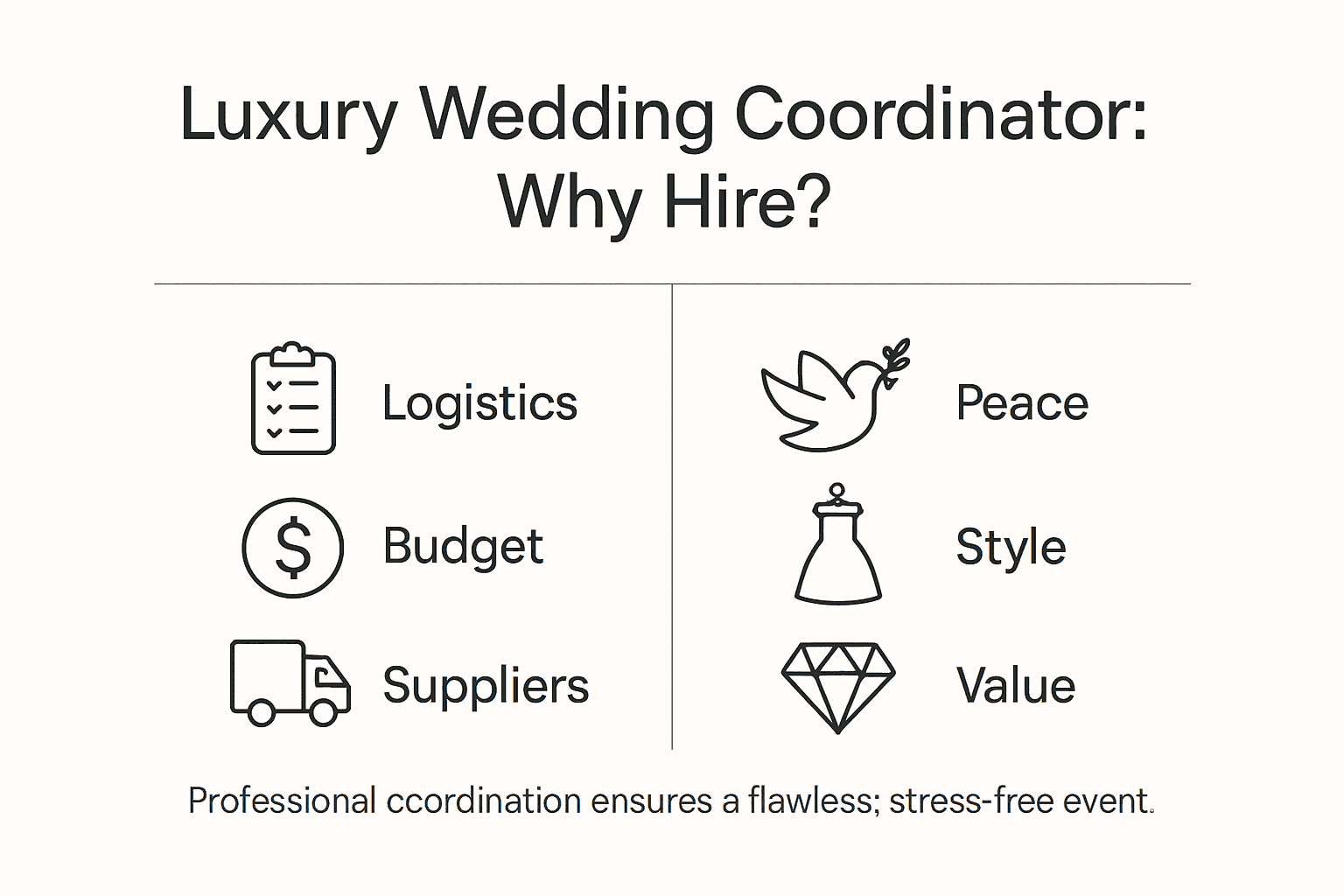 Luxury Wedding Coordinator: Why Hire?

Logistics

Budget

Suppliers

Peace

Style

Value

Professional ccordination ensures a flawless; stress-free event.