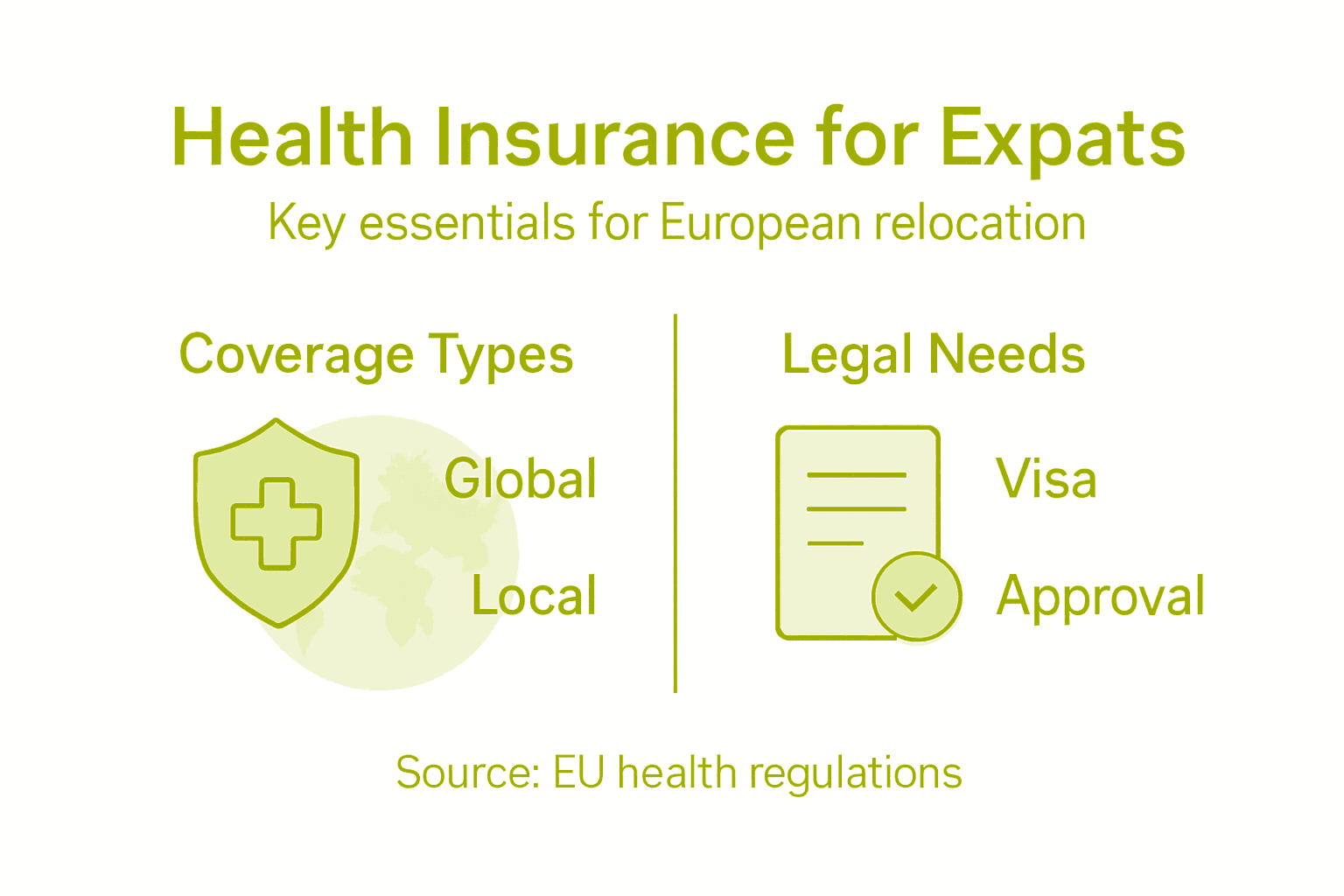 Health Insurance for Expats

Key essentials for European relocation

Coverage Types

Global

Local

Legal Needs

Visa

Approval

Source: EU health regulations