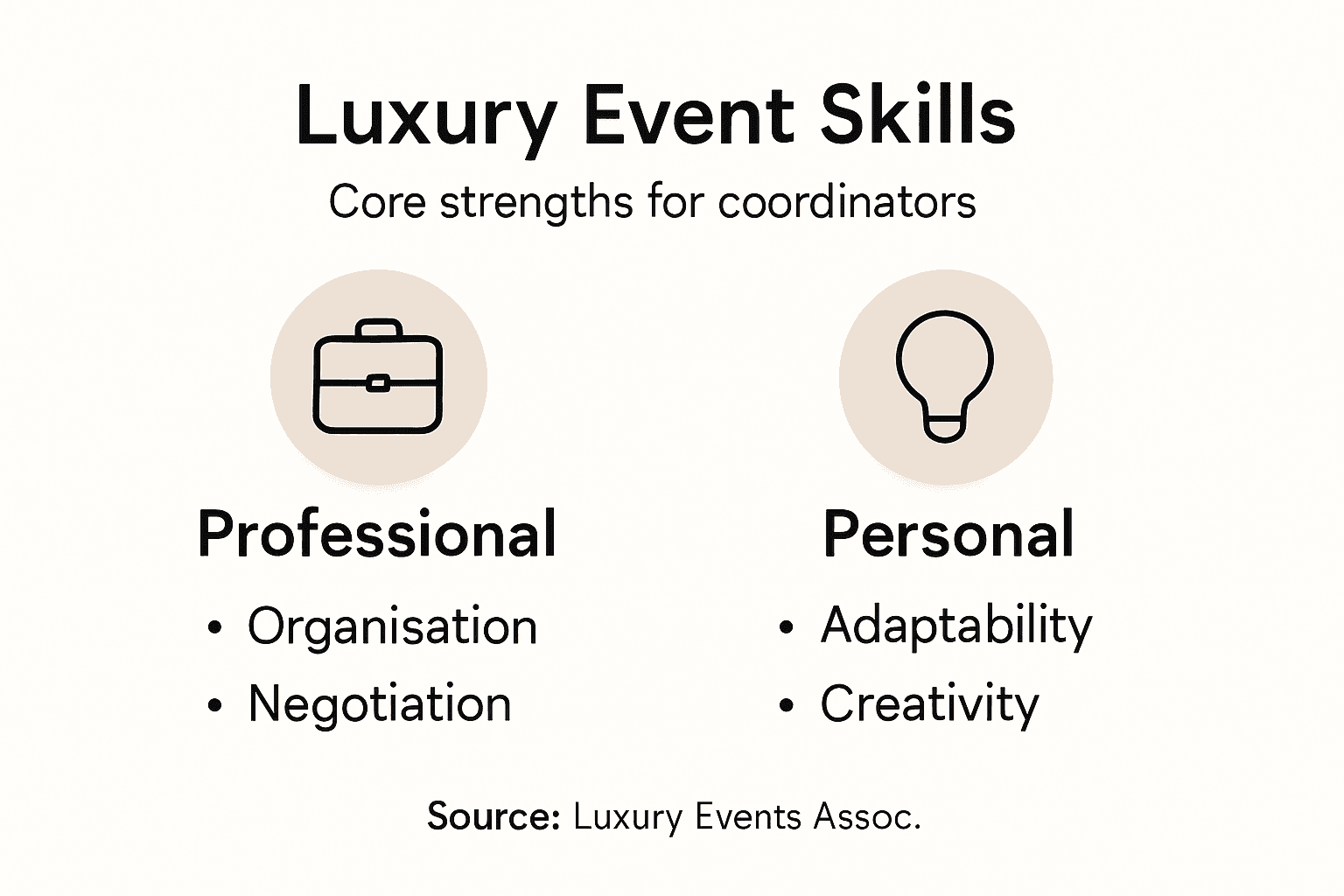 Luxury Event Skills

Core strengths for coordinators

Professional

• Organisation
• Negotiation

Personal

• Adaptability
• Creativity

Source: Luxury Events Assoc.