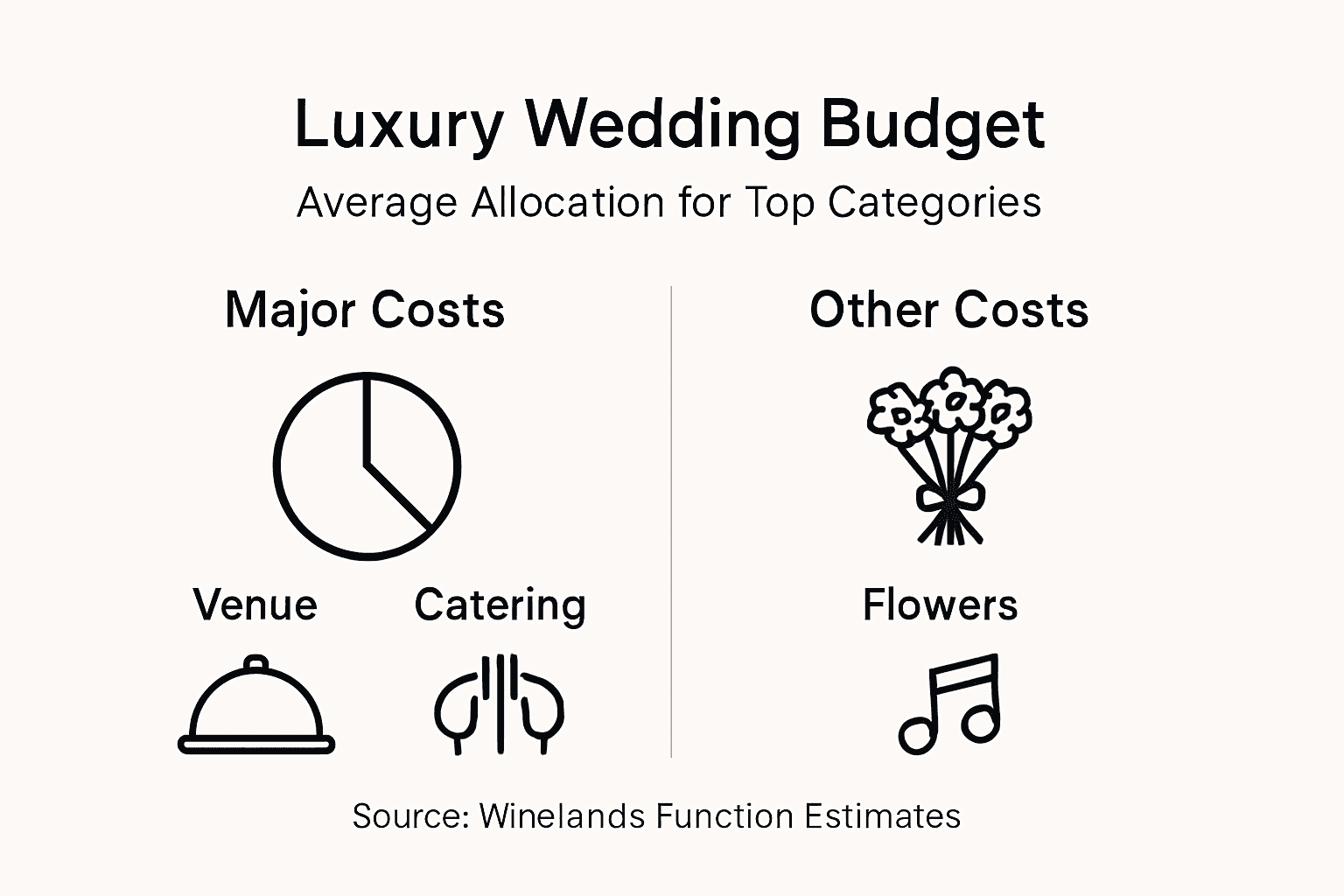 Luxury Wedding Budget

Average Allocation for Top Categories

Major Costs

Venue

Catering

Other Costs

Flowers

Source: Winelands Function Estimates