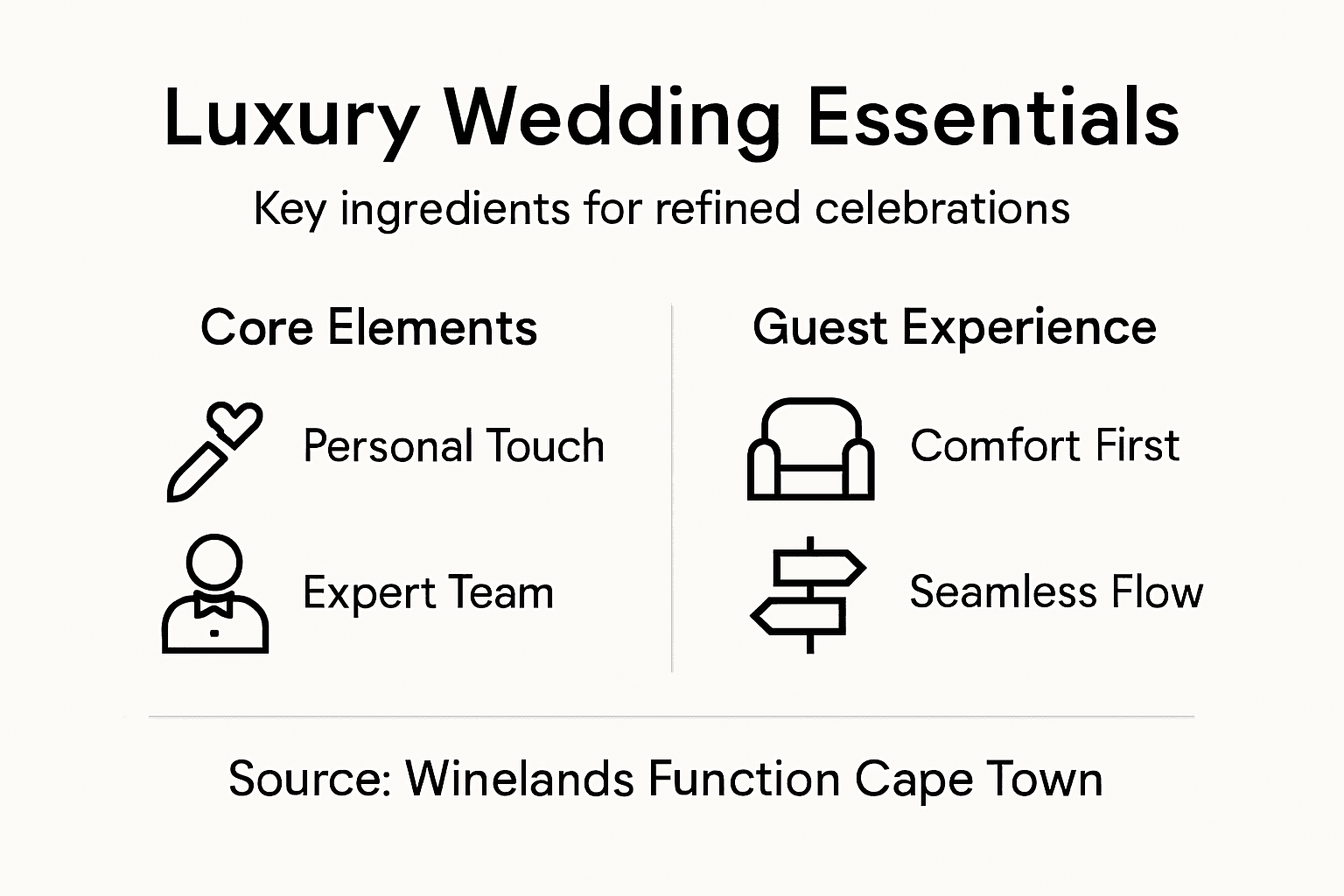 Luxury Wedding Essentials

Key ingredients for refined celebrations

Core Elements

Personal Touch

Expert Team

Guest Experience

Comfort First

Seamless Flow

Source: Winelands Function Cape Town