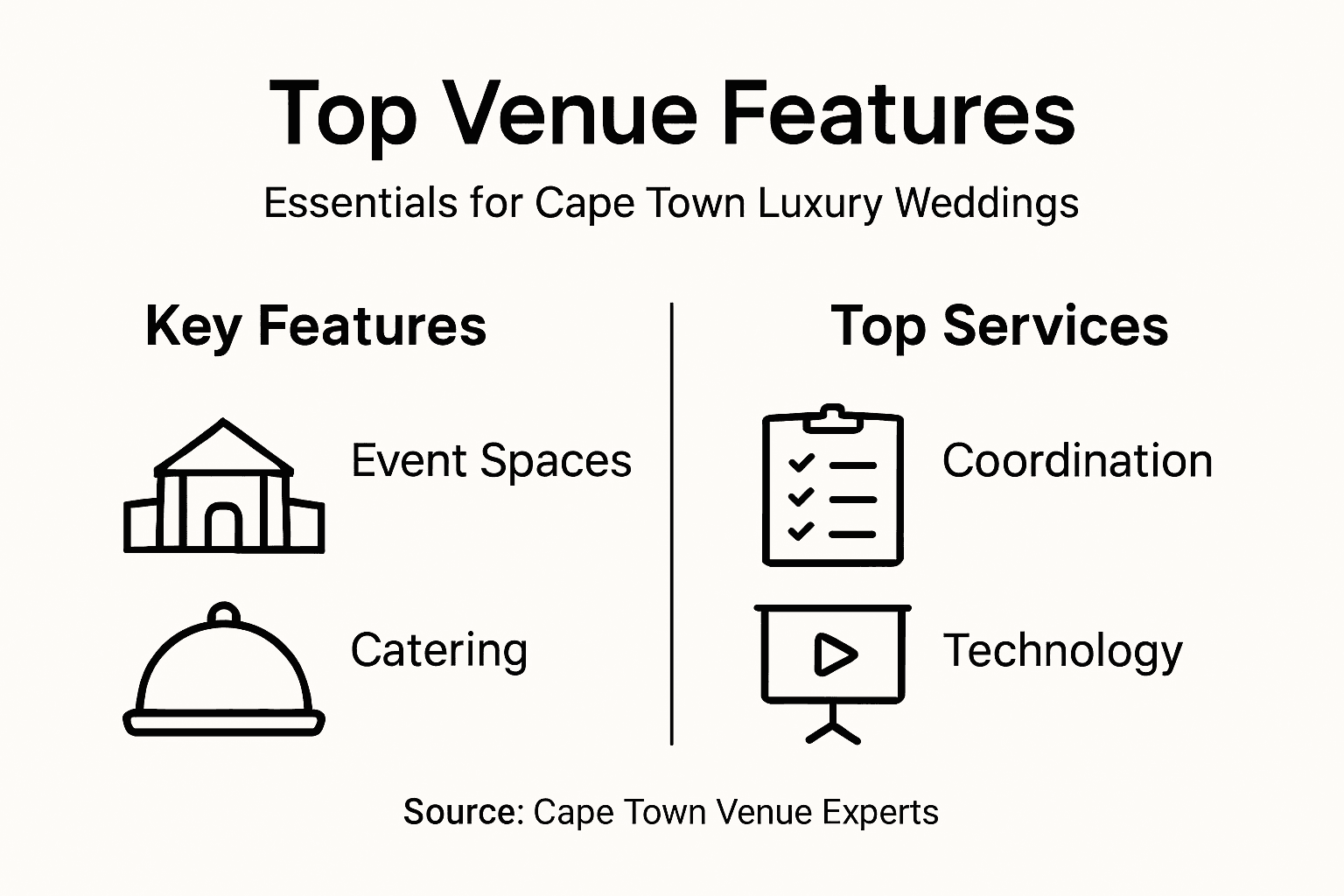 Top Venue Features

Essentials for Cape Town Luxury Weddings

Key Features

Event Spaces

Catering

Top Services

Coordination

Technology

Source: Cape Town Venue Experts