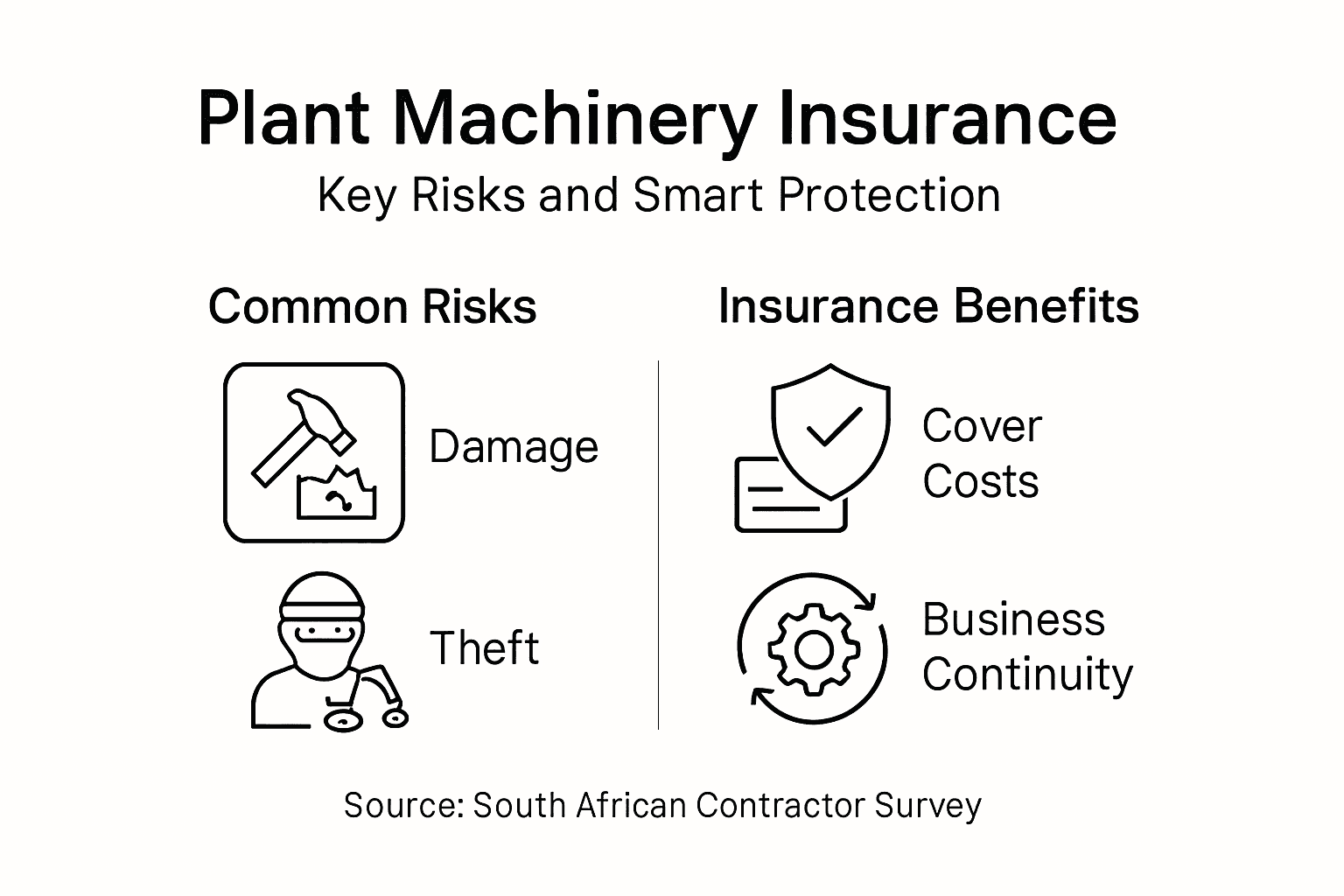 Plant Machinery Insurance
Key Risks and Smart Protection

Common Risks

Damage

Theft

Insurance Benefits

Cover Costs

Business Continuity

Source: South African Contractor Survey