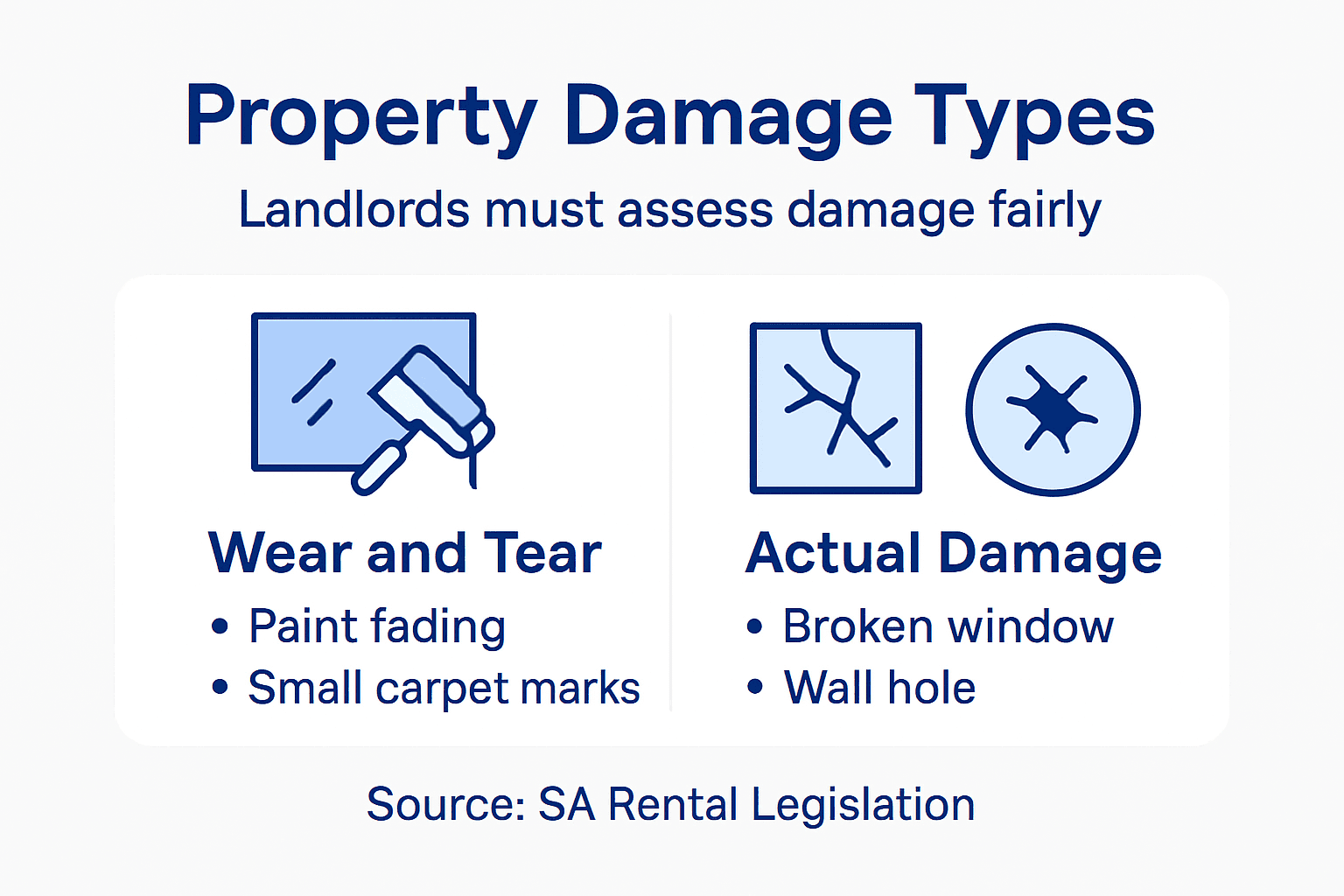 Property Damage Types

Landlords must assess damage fairly

Wear and Tear
• Paint fading
• Small carpet marks

Actual Damage
• Broken window
• Wall hole

Source: SA Rental Legislation