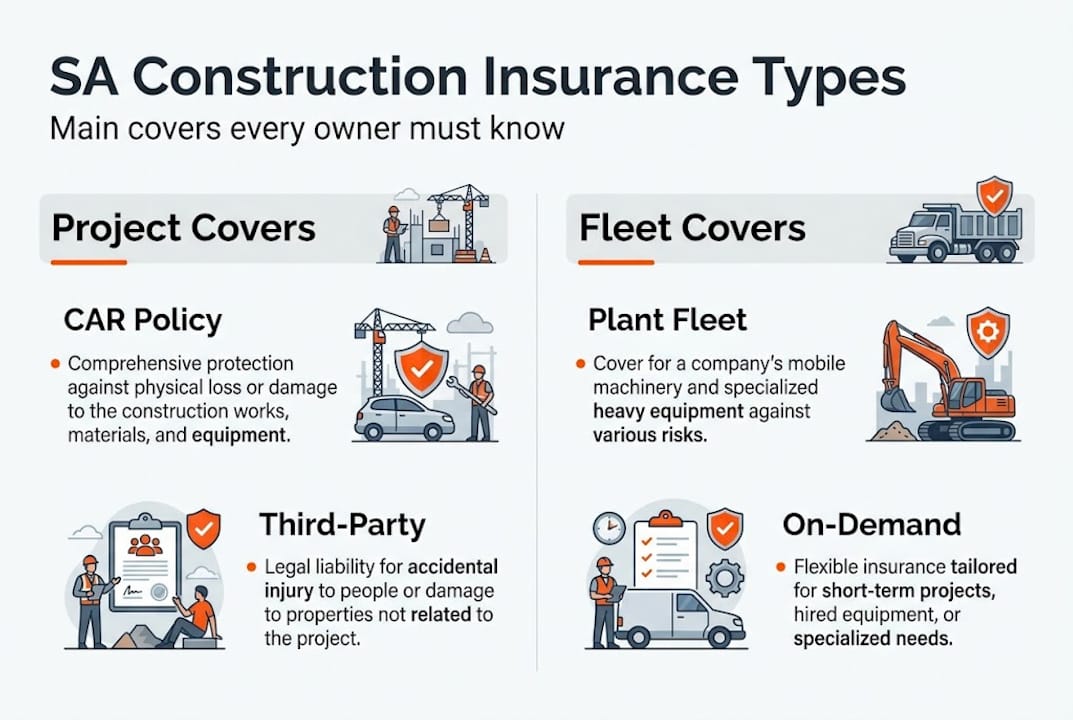 SA Construction Insurance Types
Main covers every owner must know

Project Covers

CAR Policy

• Comprehensive protection against physical loss or damage to the construction works, materials, and equipment.

Third-Party

• Legal liability for accidental injury to people or damage to properties not related to the project.

Fleet Covers

Plant Fleet

• Cover for a company's mobile machinery and specialized heavy equipment against various risks.

On-Demand

• Flexible insurance tailored for short-term projects, hired equipment, or specialized needs.