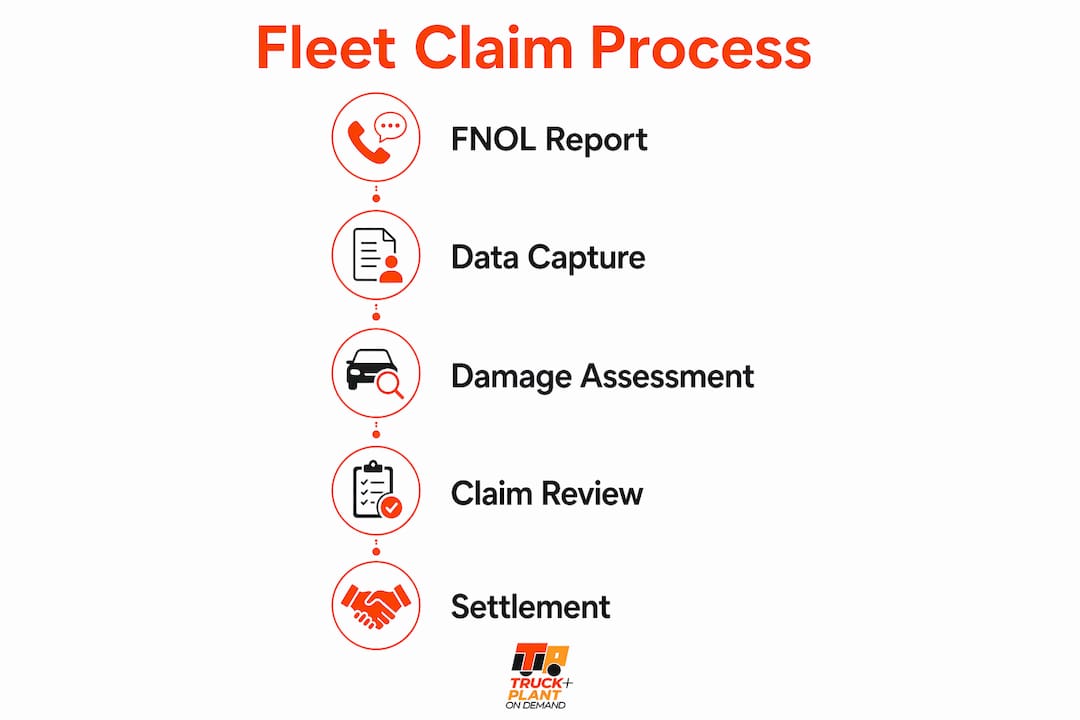 Fleet Claim Process

FNOL Report

Data Capture

Damage Assessment

Claim Review

Settlement

TRUCK+ PLANT ON DEMAND