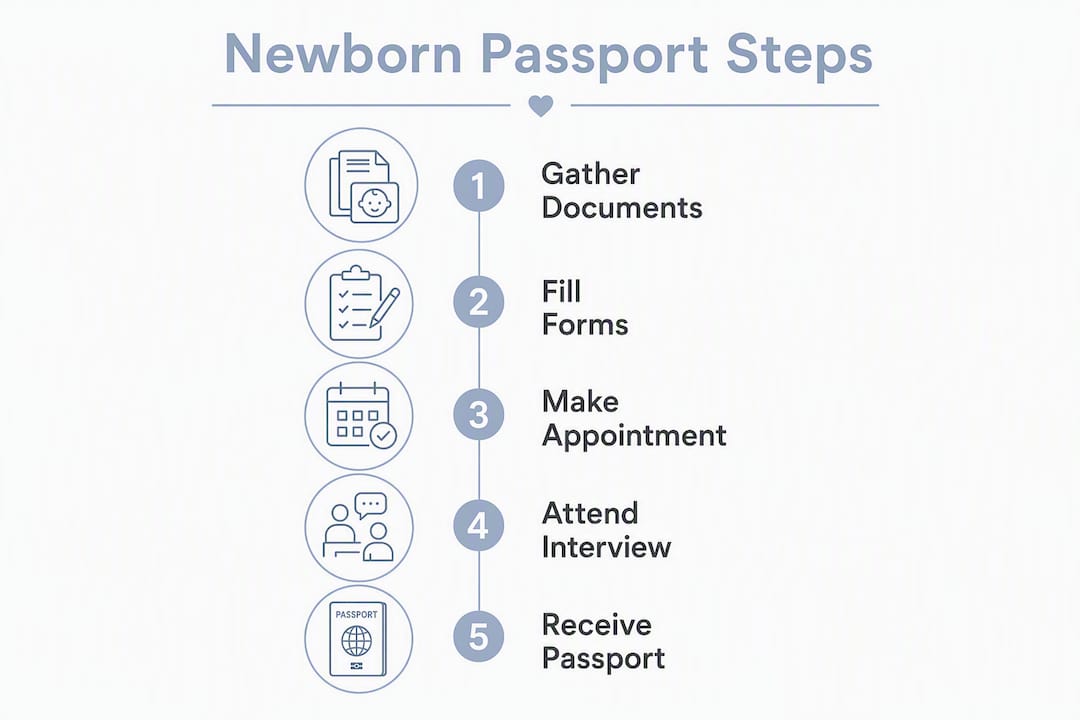 Newborn Passport Steps

1 Gather Documents

2 Fill Forms

3 Make Appointment

4 Attend Interview

PASSPORT

5 Receive Passport