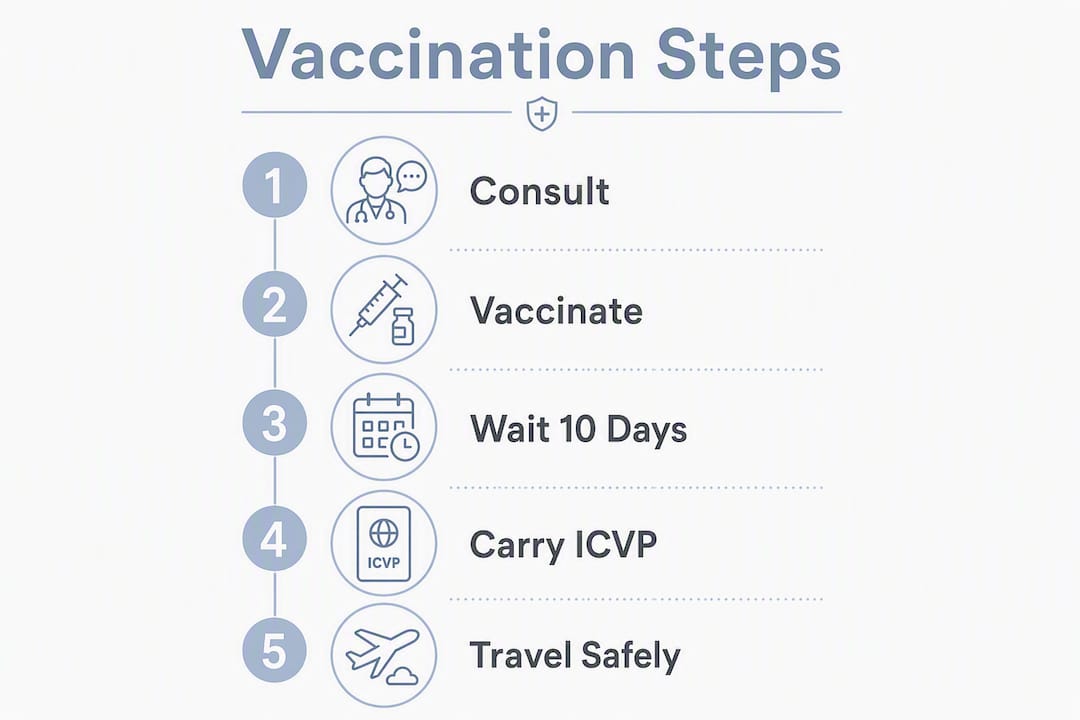 Vaccination Steps

1 Consult

2 Vaccinate

3 Wait 10 Days

4 ICVP Carry ICVP

5 Travel Safely