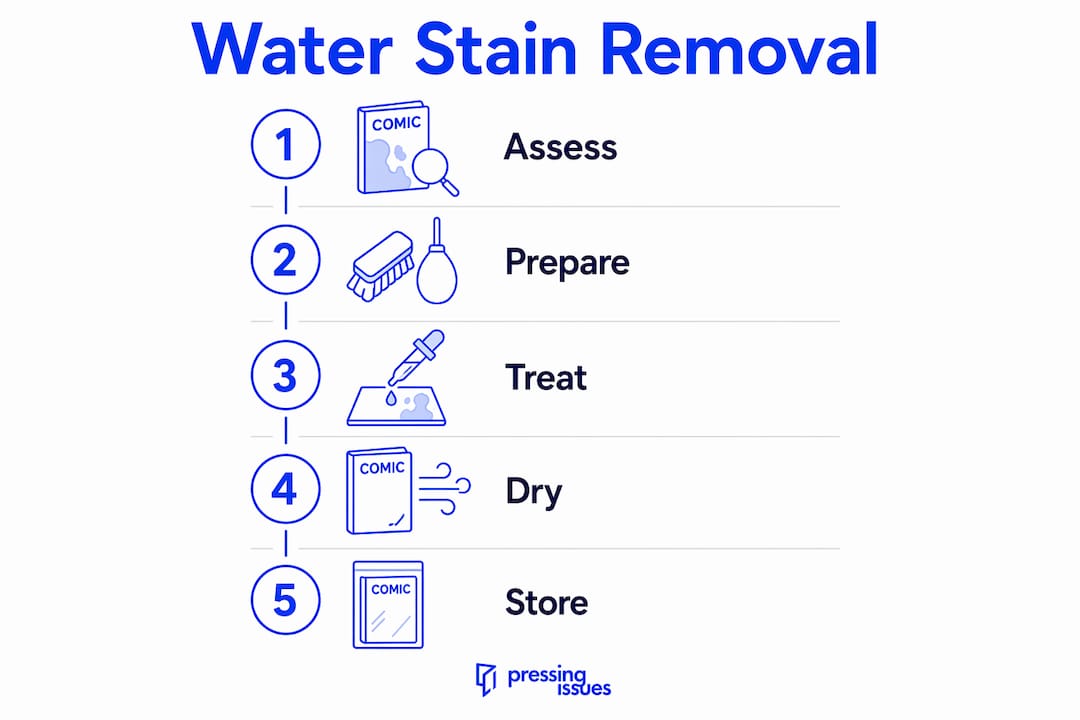 Water Stain Removal

1 COMIC Assess

2 Prepare

3 Treat

4 COMIC Dry

5 COMIC Store

pressing issues