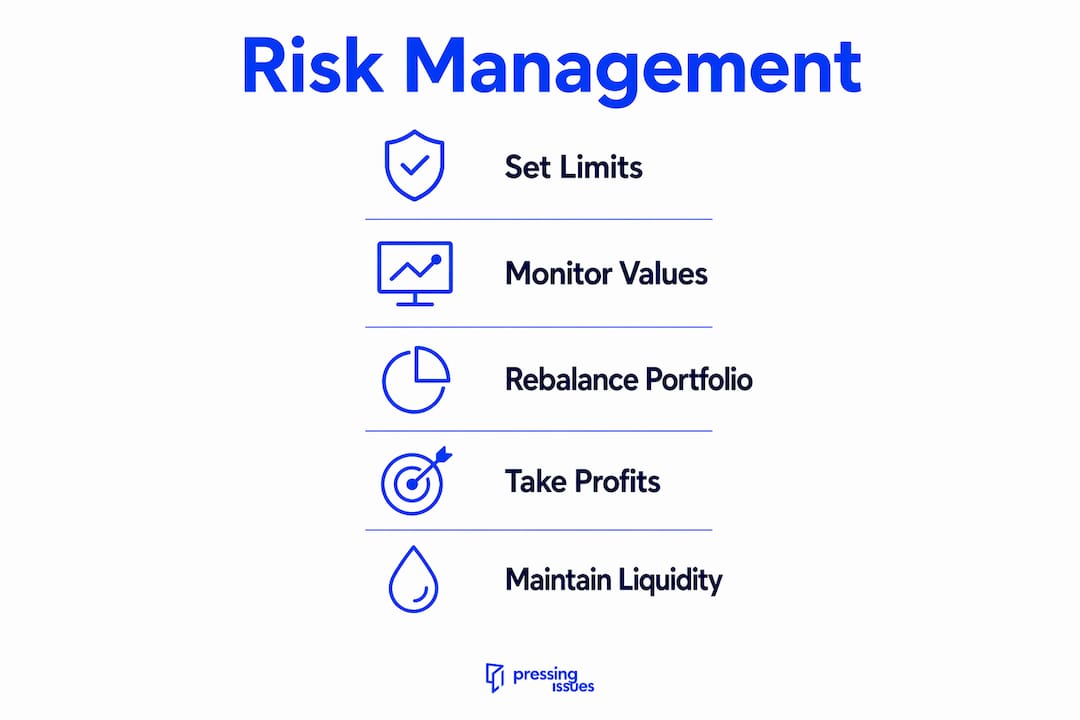 Risk Management

Set Limits

Monitor Values

Rebalance Portfolio

Take Profits

Maintain Liquidity

pressing issues