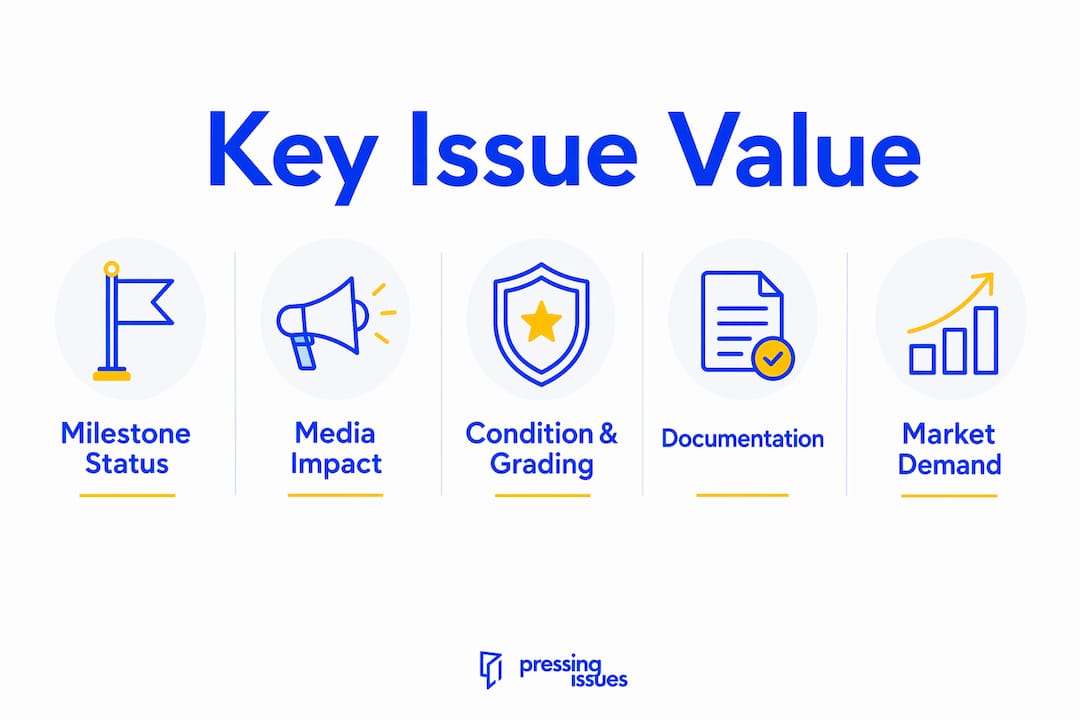 Key Issue Value

Milestone Status

Media Impact

Condition & Grading

Documentation

Market Demand

pressing issues