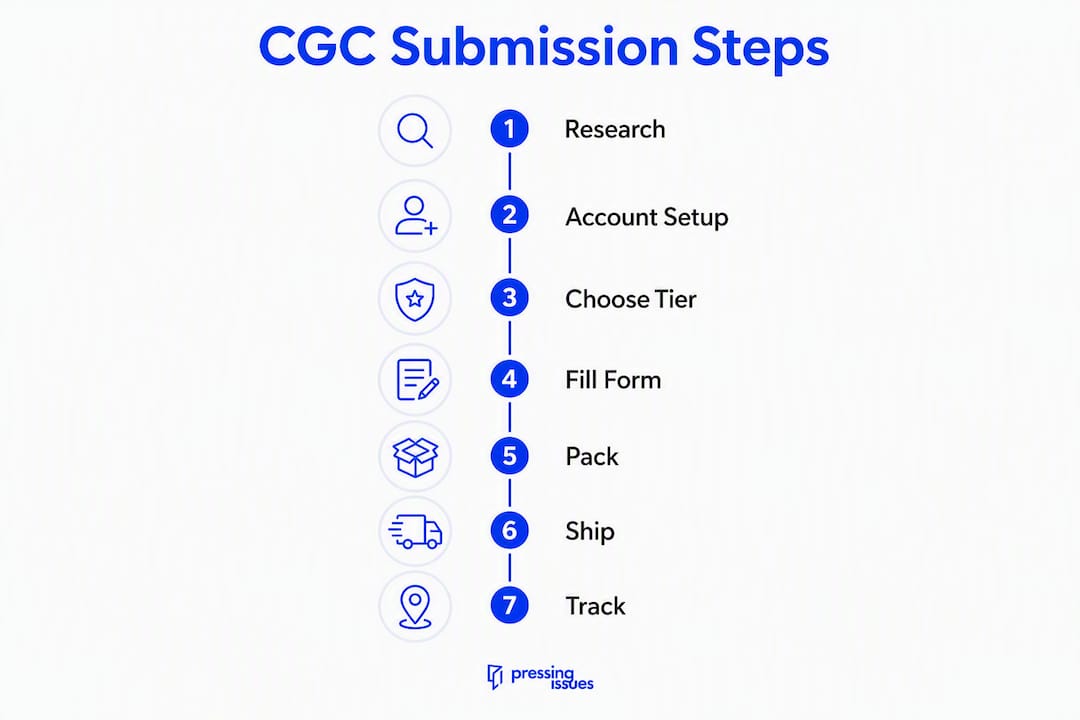 CGC Submission Steps

1 Research

2 Account Setup

3 Choose Tier

4 Fill Form

5 Pack

6 Ship

7 Track

pressing issues