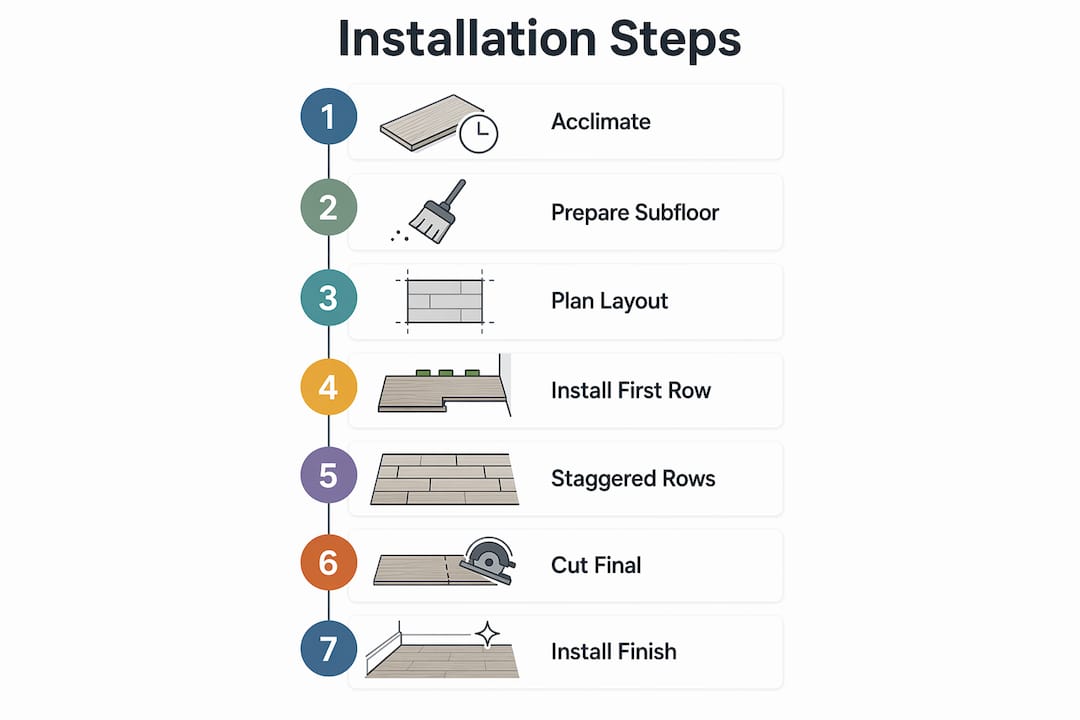 Installation Steps

1 Acclimate

2 Prepare Subfloor

3 Plan Layout

4 Install First Row

5 Staggered Rows

6 Cut Final

7 Install Finish