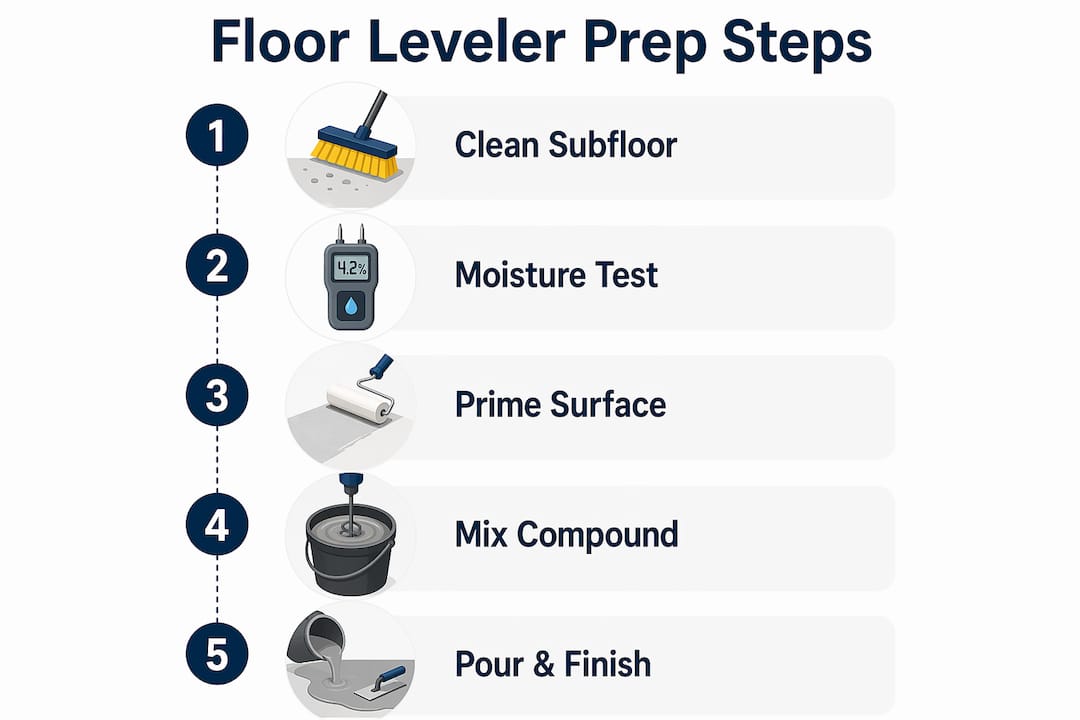 Floor Leveler Prep Steps

1
Clean Subfloor

2
4.2%
Moisture Test

3
Prime Surface

4
Mix Compound

5
Pour & Finish