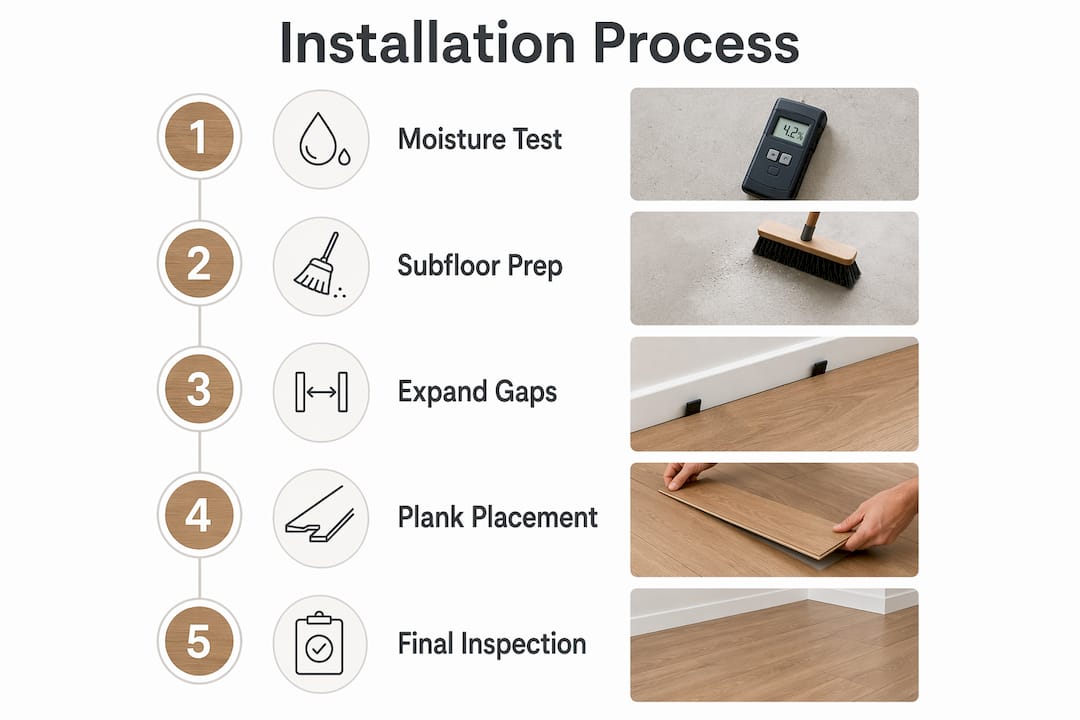 Installation Process

1 Moisture Test

4.2%

2 Subfloor Prep

3 Expand Gaps

4 Plank Placement

5 Final Inspection