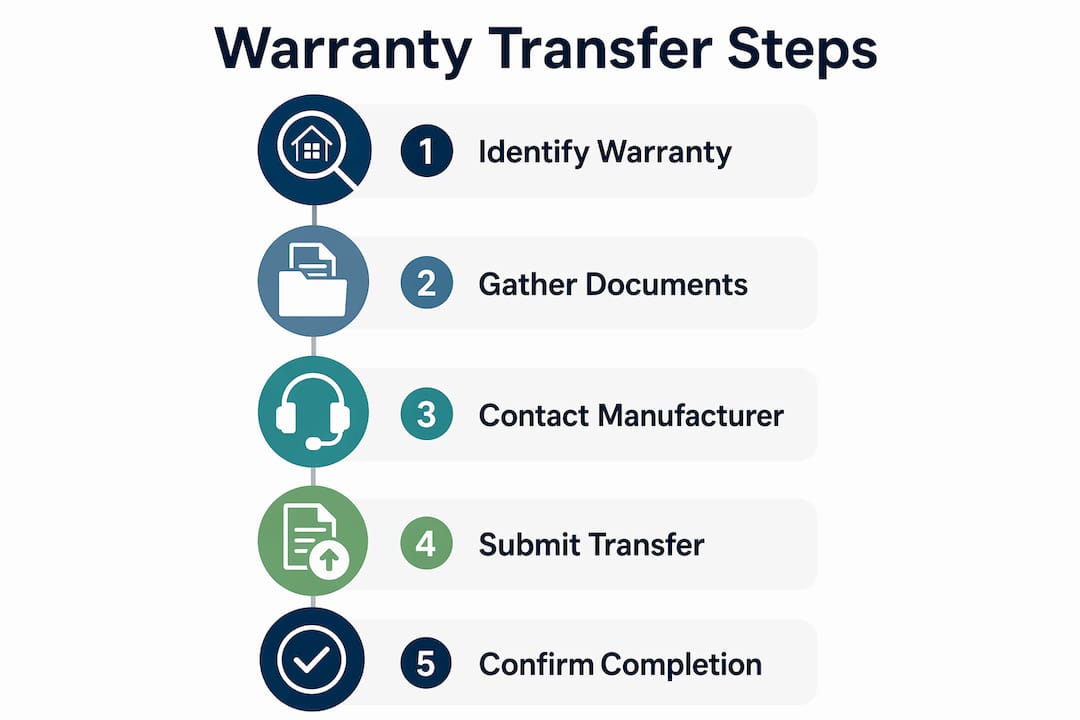 Warranty Transfer Steps

1 Identify Warranty

2 Gather Documents

3 Contact Manufacturer

4 Submit Transfer

5 Confirm Completion