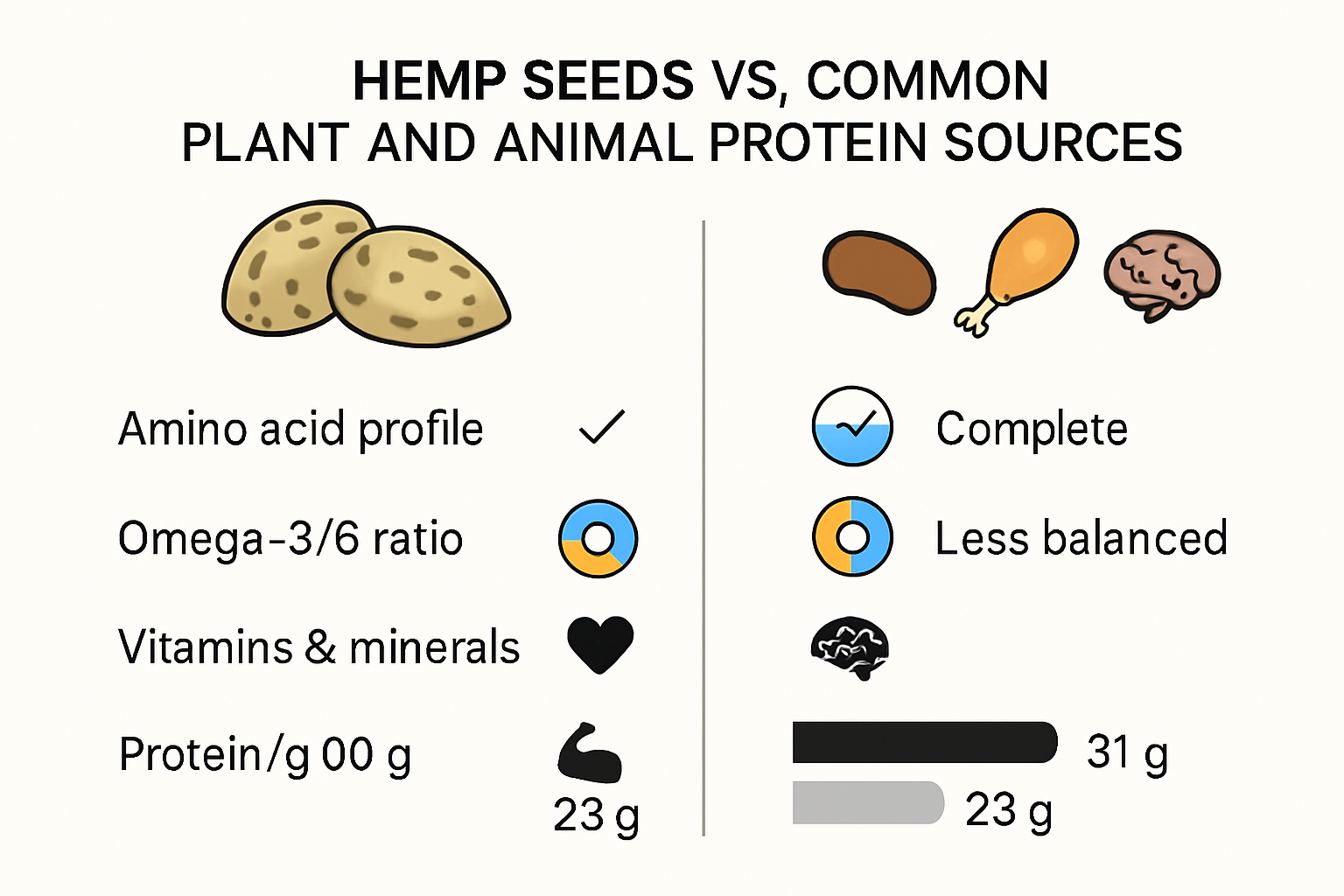 HEMP SEEDS VS, COMMON
PLANT AND ANIMAL PROTEIN SOURCES

Amino acid profile
Omega-3/6 ratio
Vitamins & minerals
Protein/g 00 g
23 g

Complete
Less balanced
31 g
23 g